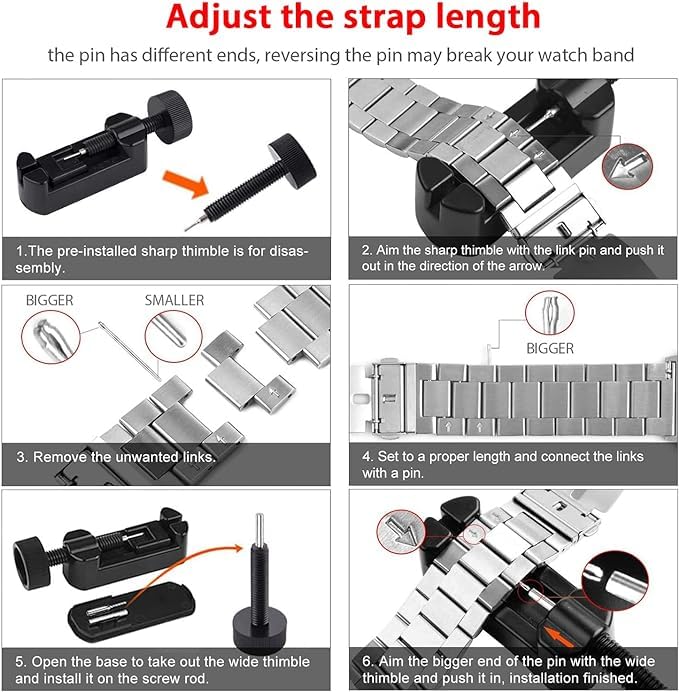 Adjust the strap length

the pin has different ends, reversing the pin may break your watch band

1.The pre-installed sharp thimble is for disassembly.

2. Aim the sharp thimble with the link pin and push it out in the direction of the arrow.

BIGGER

SMALLER

3. Remove the unwanted links.

BIGGER

4. Set to a proper length and connect the links with a pin.

5. Open the base to take out the wide thimble and install it on the screw rod.

6. Aim the bigger end of the pin with the wide thimble and push it in, installation finished.