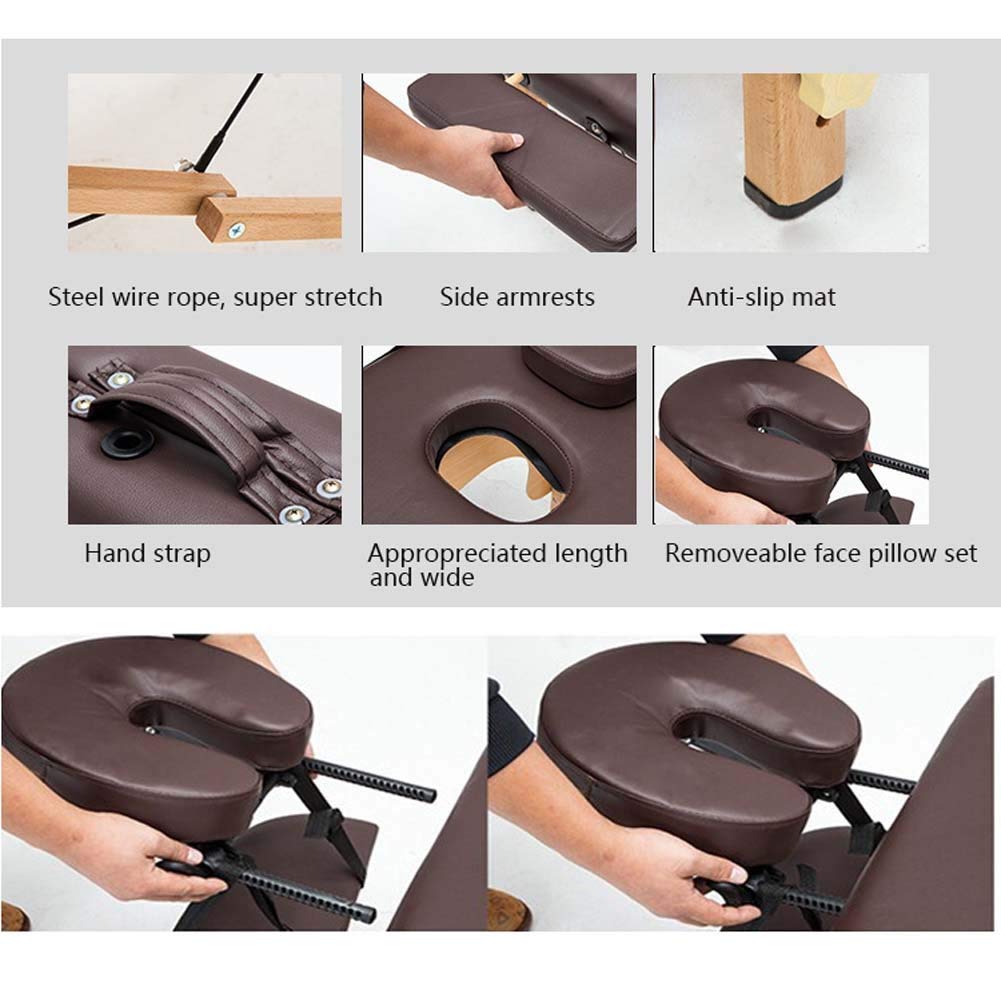 Steel wire rope, super stretch

Side armrests

Anti-slip mat

Hand strap

Appropreciated length and wide

Removeable face pillow set