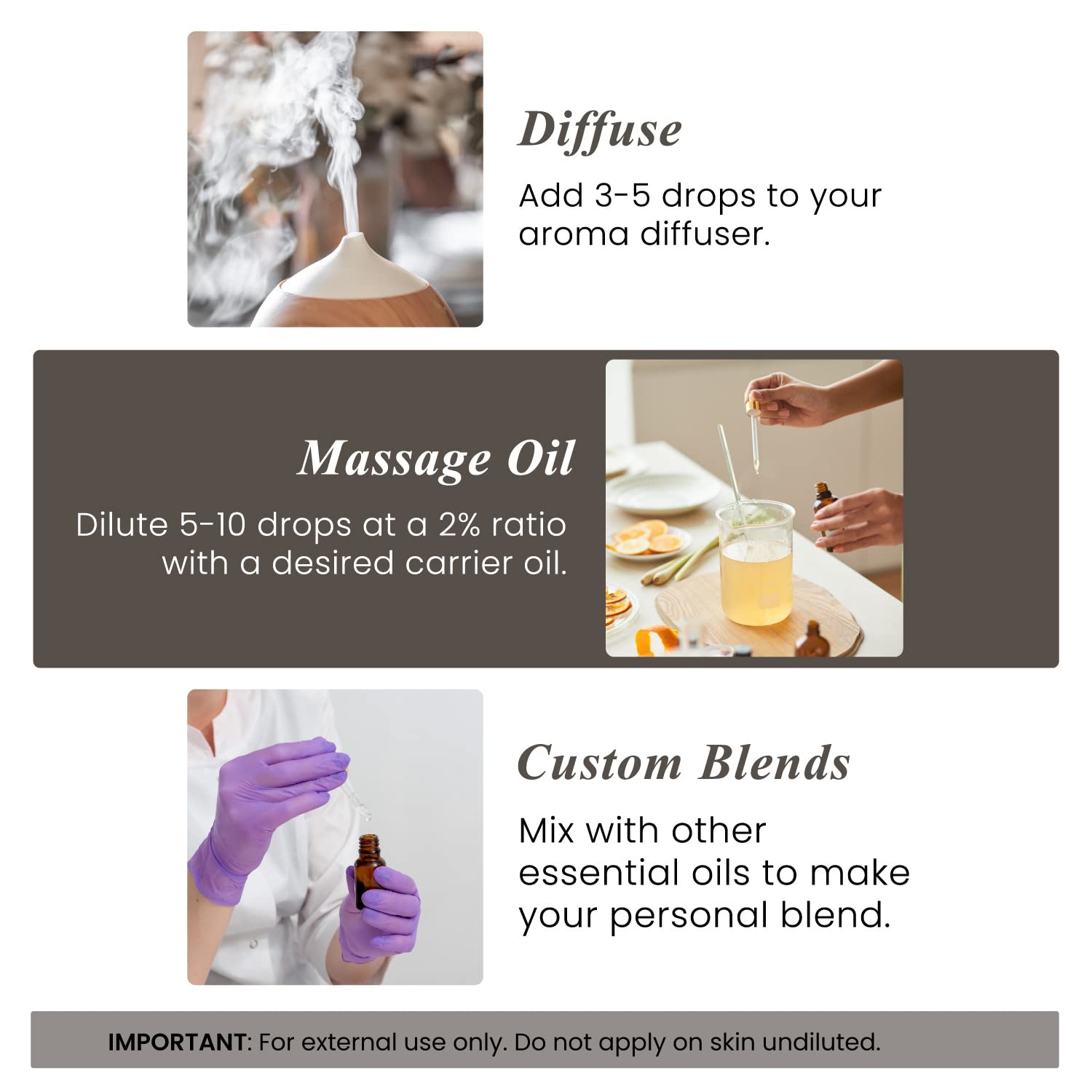 Diffuse

Add 3-5 drops to your aroma diffuser.

Massage Oil

Dilute 5-10 drops at a 2% ratio with a desired carrier oil.

Custom Blends

Mix with other essential oils to make your personal blend.

IMPORTANT: For external use only. Do not apply on skin undiluted.