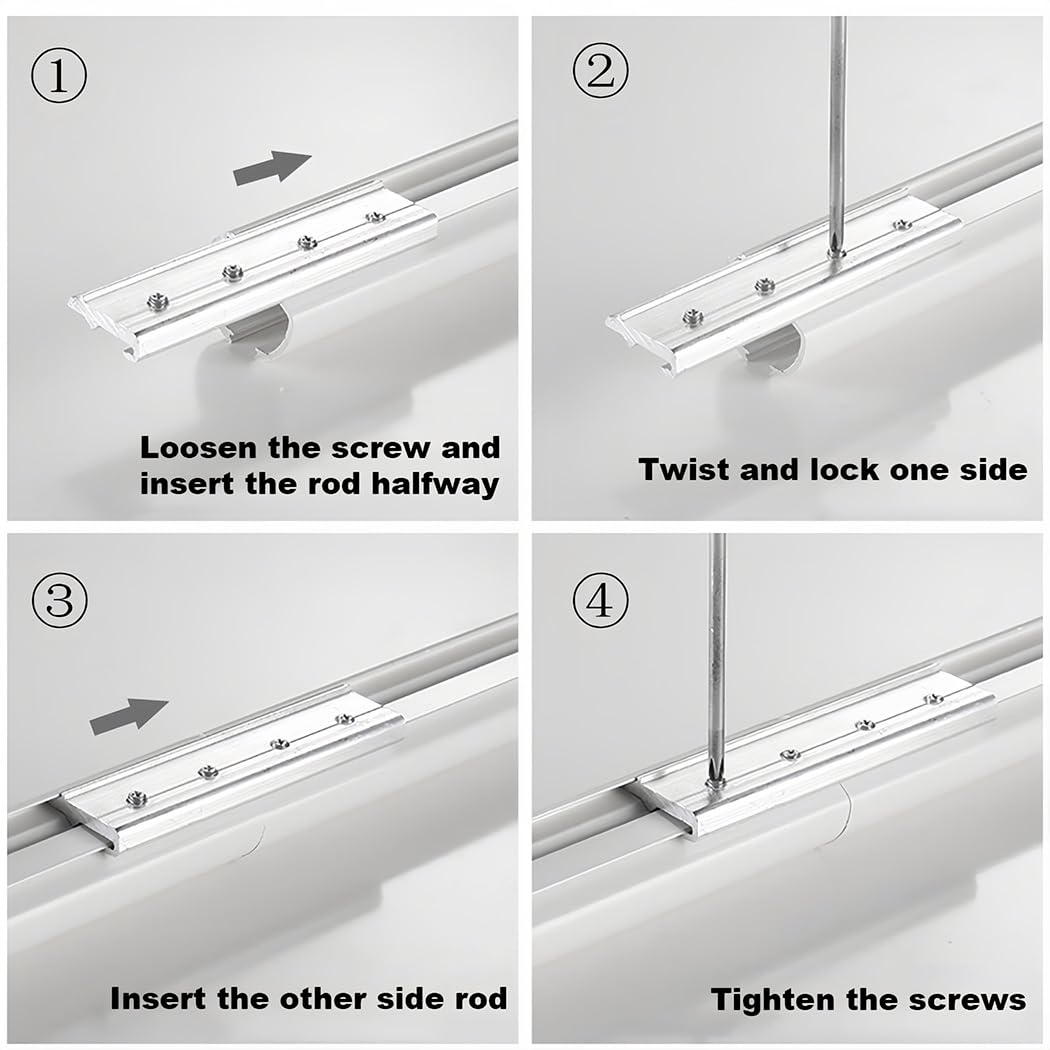 ①

Loosen the screw and insert the rod halfway

②

Twist and lock one side

③

Insert the other side rod

④

Tighten the screws