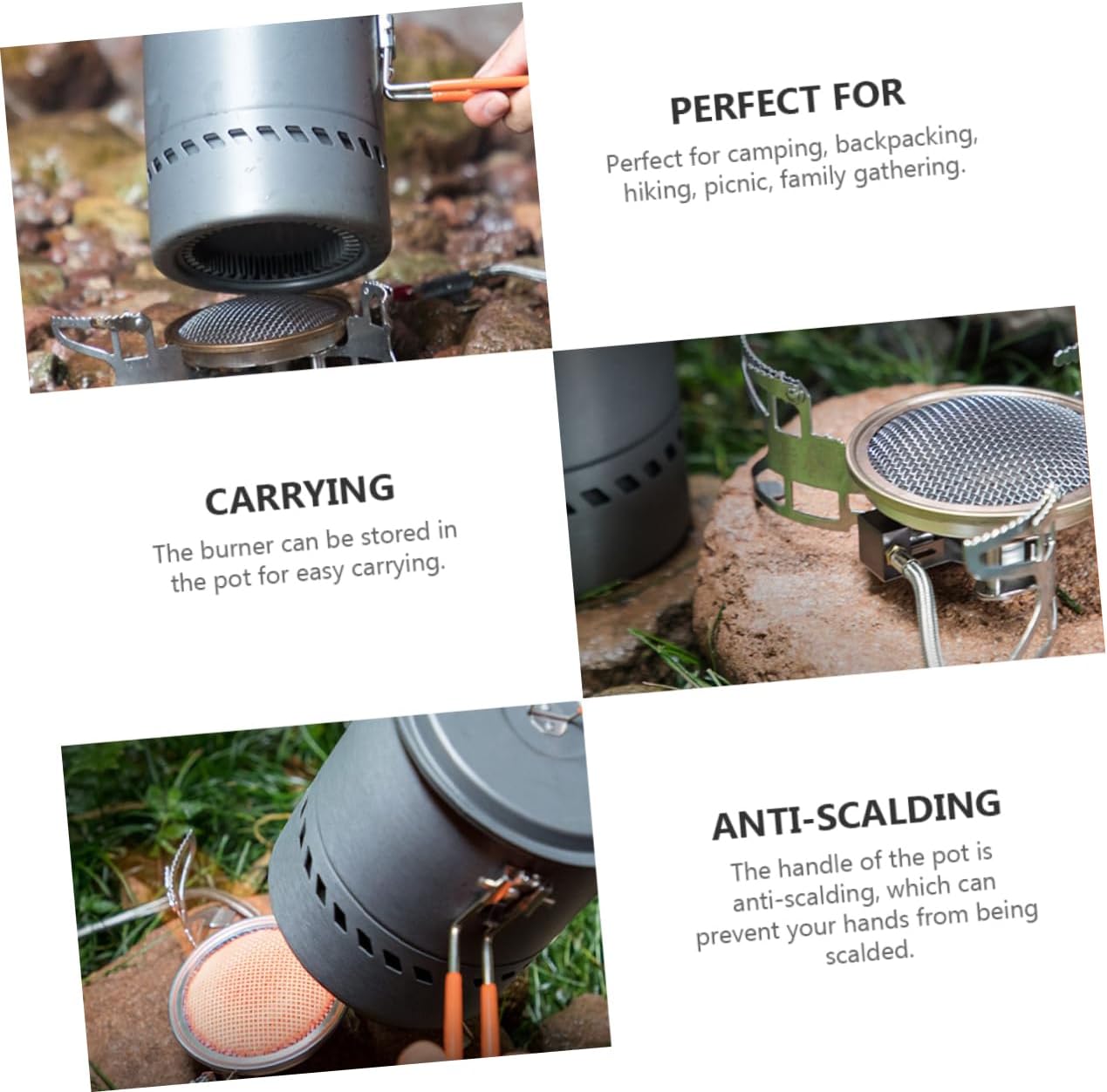 PERFECT FOR

Perfect for camping, backpacking, hiking, picnic, family gathering.

CARRYING

The burner can be stored in the pot for easy carrying.

ANTI-SCALDING

The handle of the pot is anti-scalding, which can prevent your hands from being scalded.