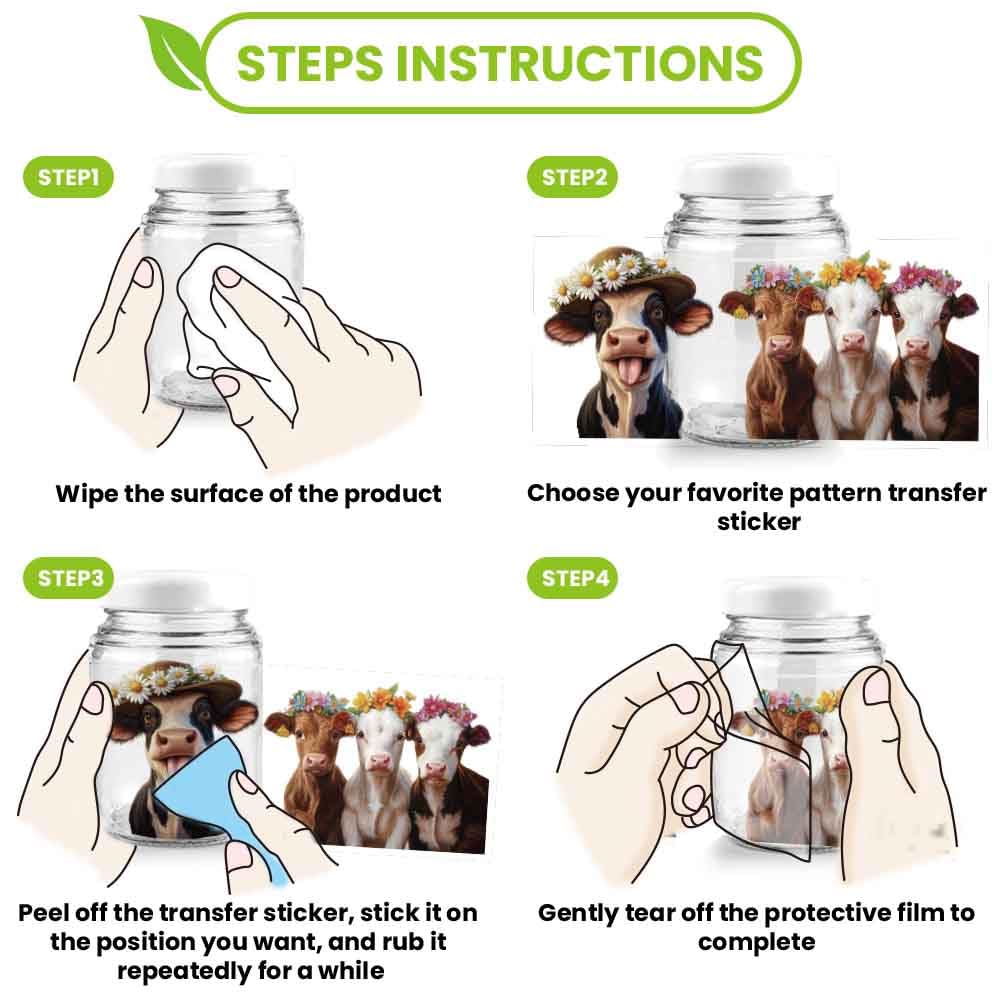 STEPS INSTRUCTIONS

STEP1

Wipe the surface of the product

STEP2

Choose your favorite pattern transfer sticker

STEP3

Peel off the transfer sticker, stick it on the position you want, and rub it repeatedly for a while

STEP4

Gently tear off the protective film to complete