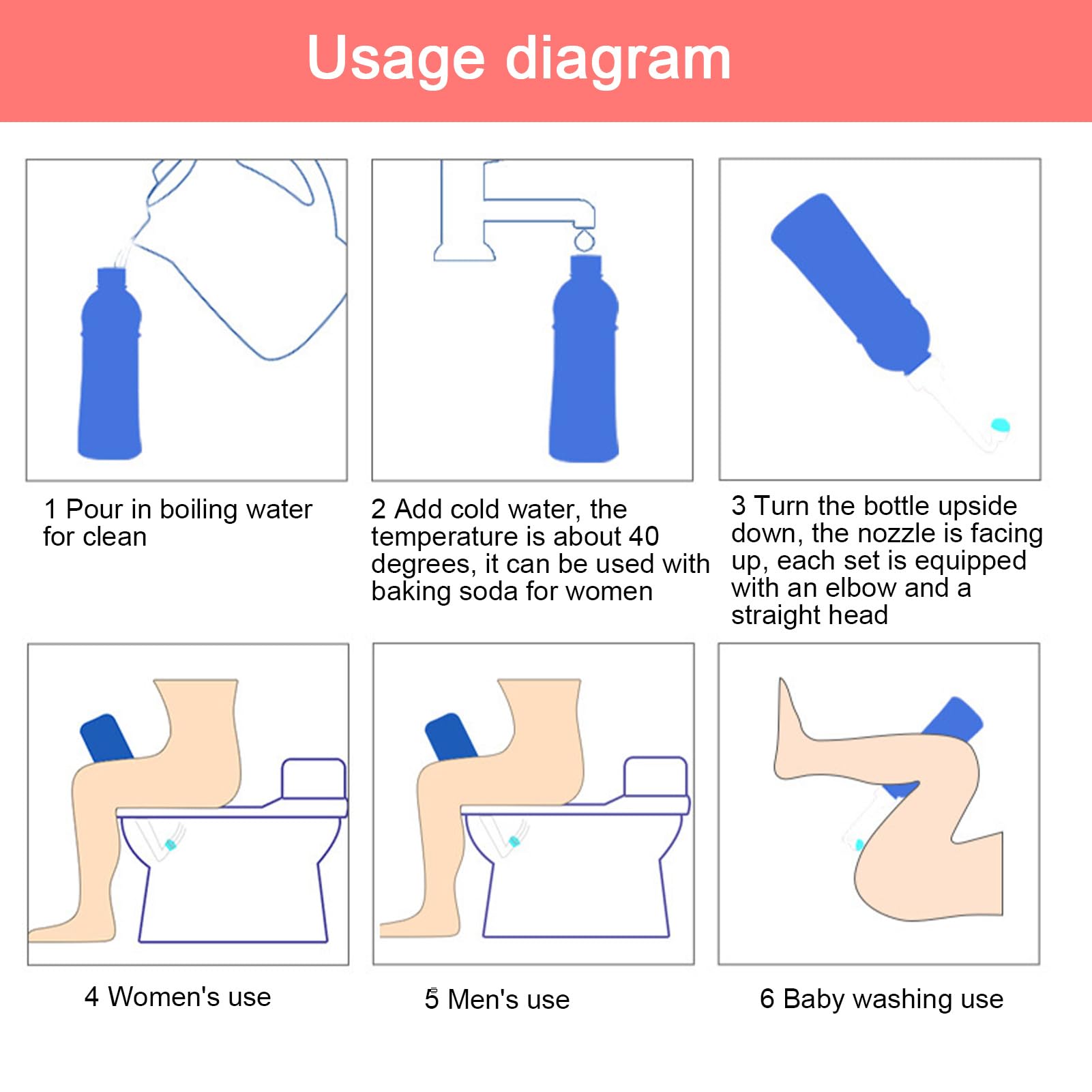 Usage diagram

1 Pour in boiling water for clean

2 Add cold water, the temperature is about 40 degrees, it can be used with baking soda for women

3 Turn the bottle upside down, the nozzle is facing up, each set is equipped with an elbow and a straight head

4 Women's use

5 Men's use

6 Baby washing use