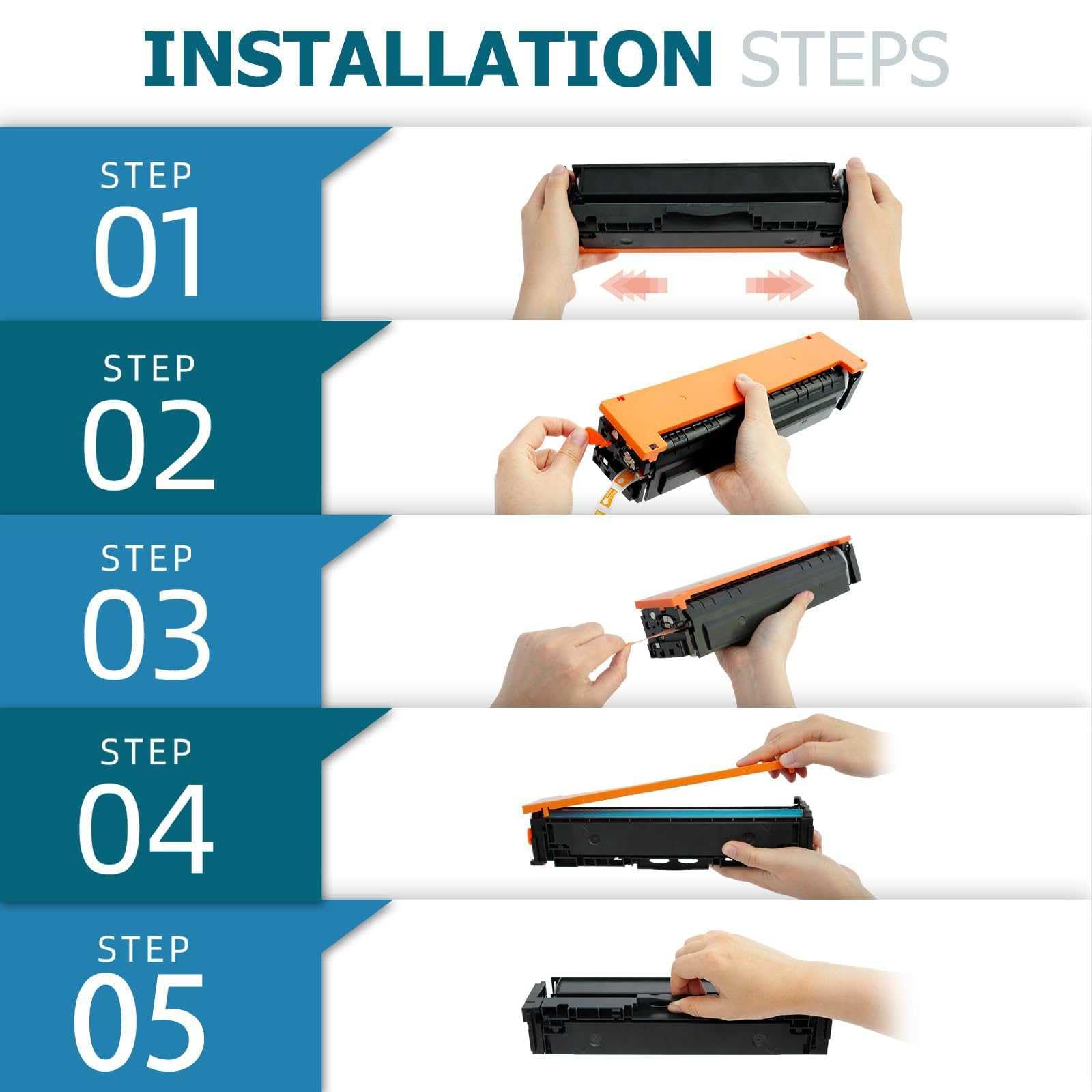 INSTALLATION STEPS

STEP
01

STEP
02

STEP
03

STEP
04

STEP
05