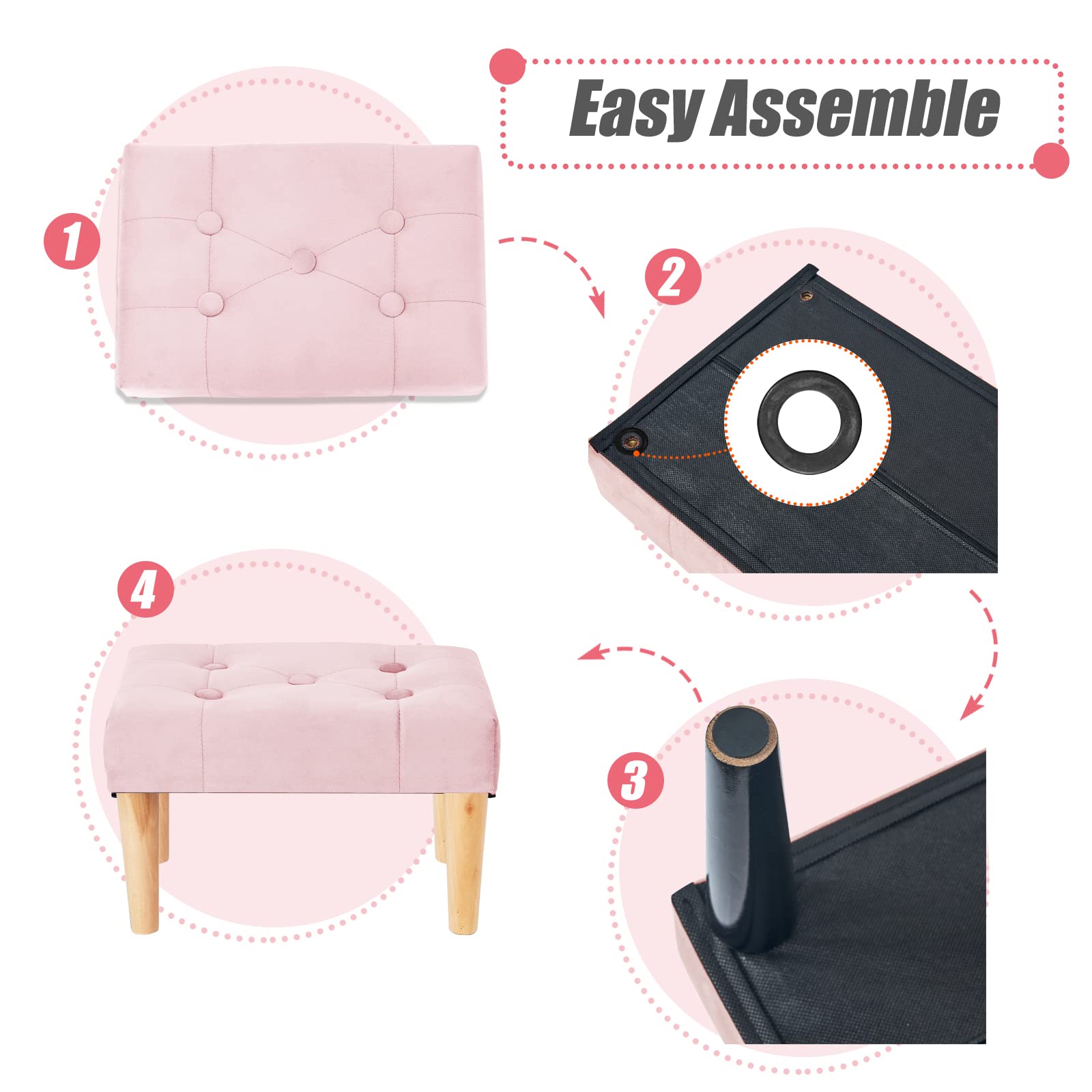 Easy Assemble

1

2

3

4