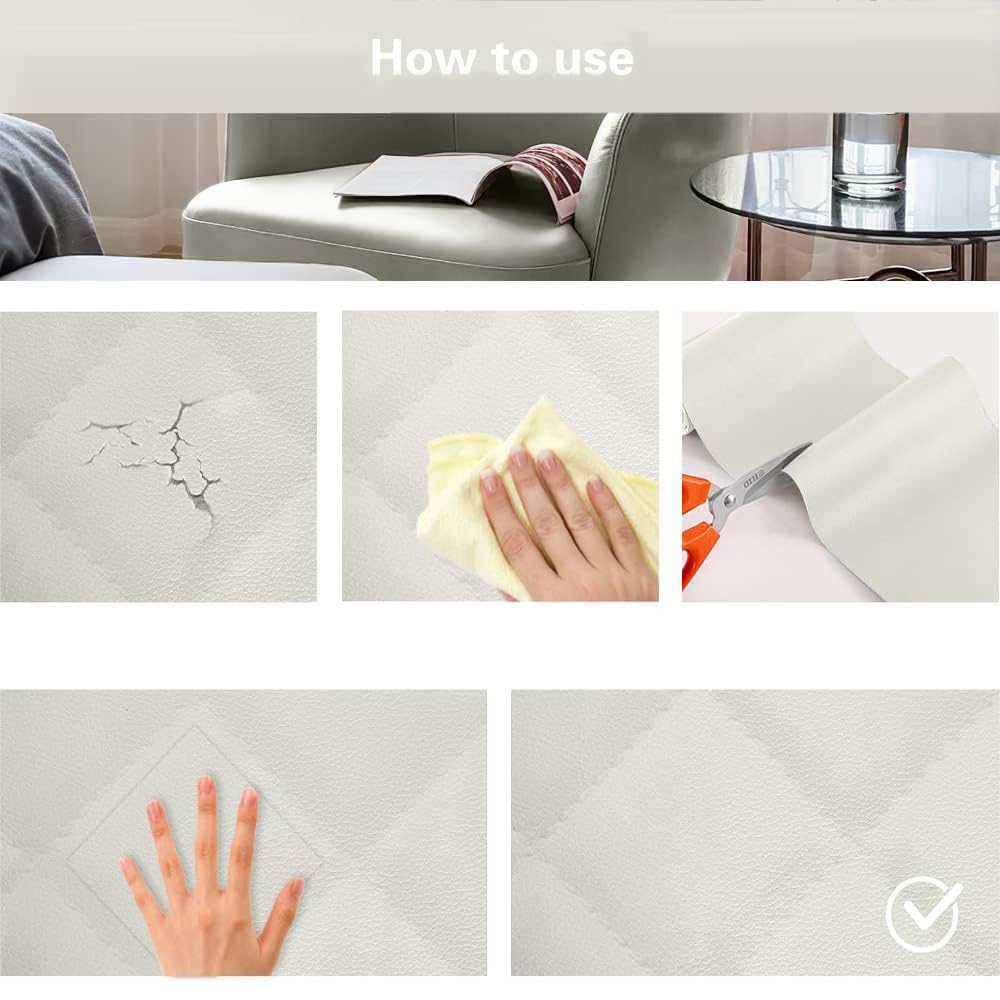 How to use