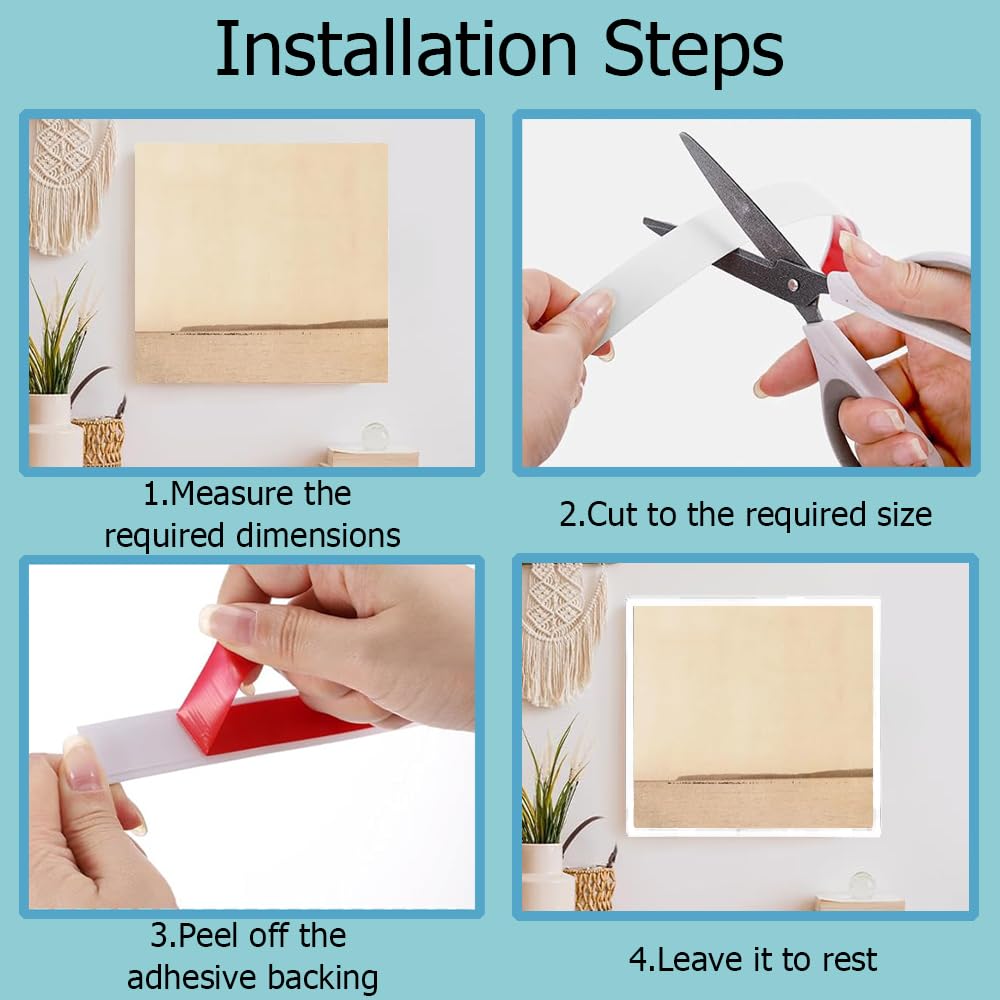 Installation Steps

1.Measure the required dimensions

2.Cut to the required size

3.Peel off the adhesive backing

4.Leave it to rest