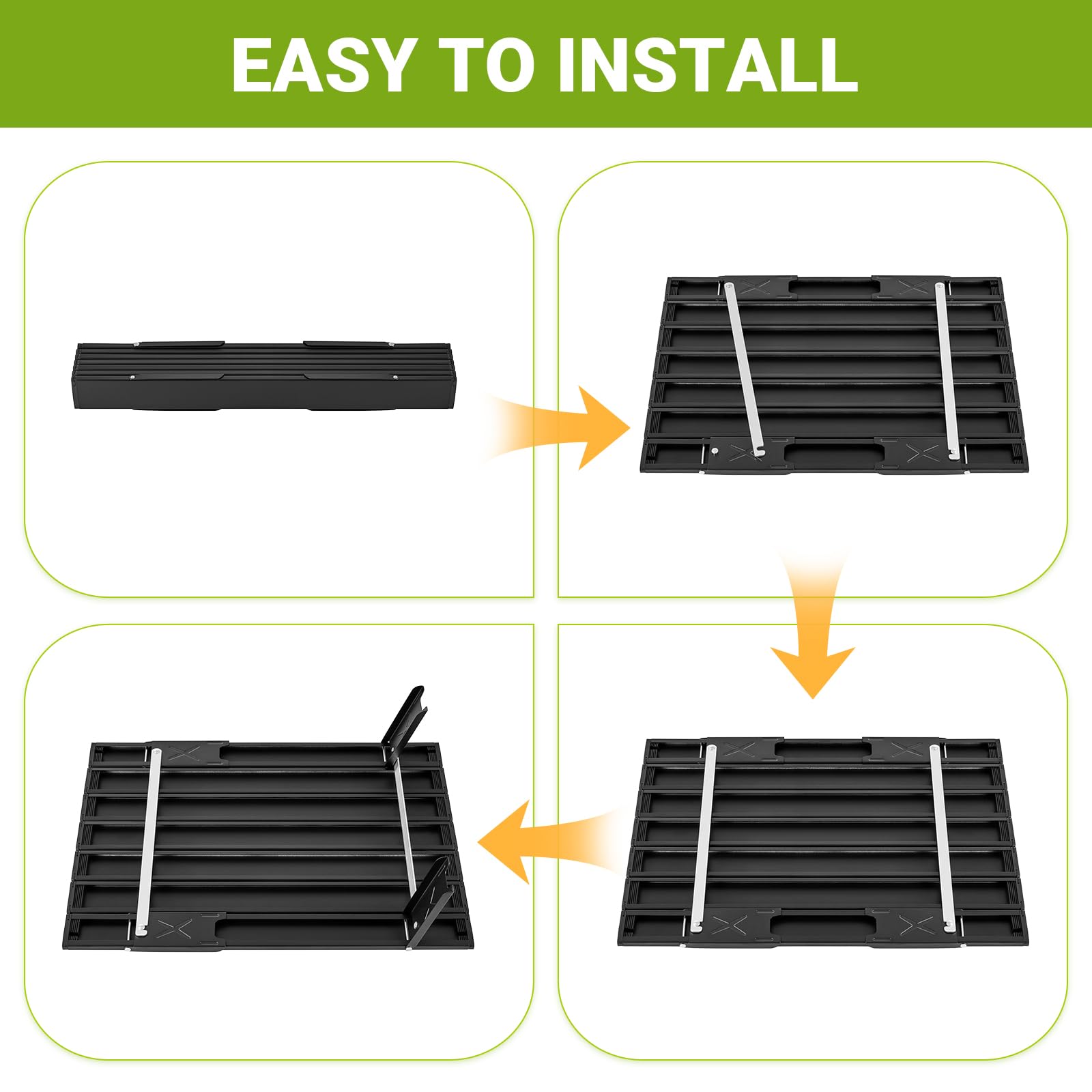 EASY TO INSTALL