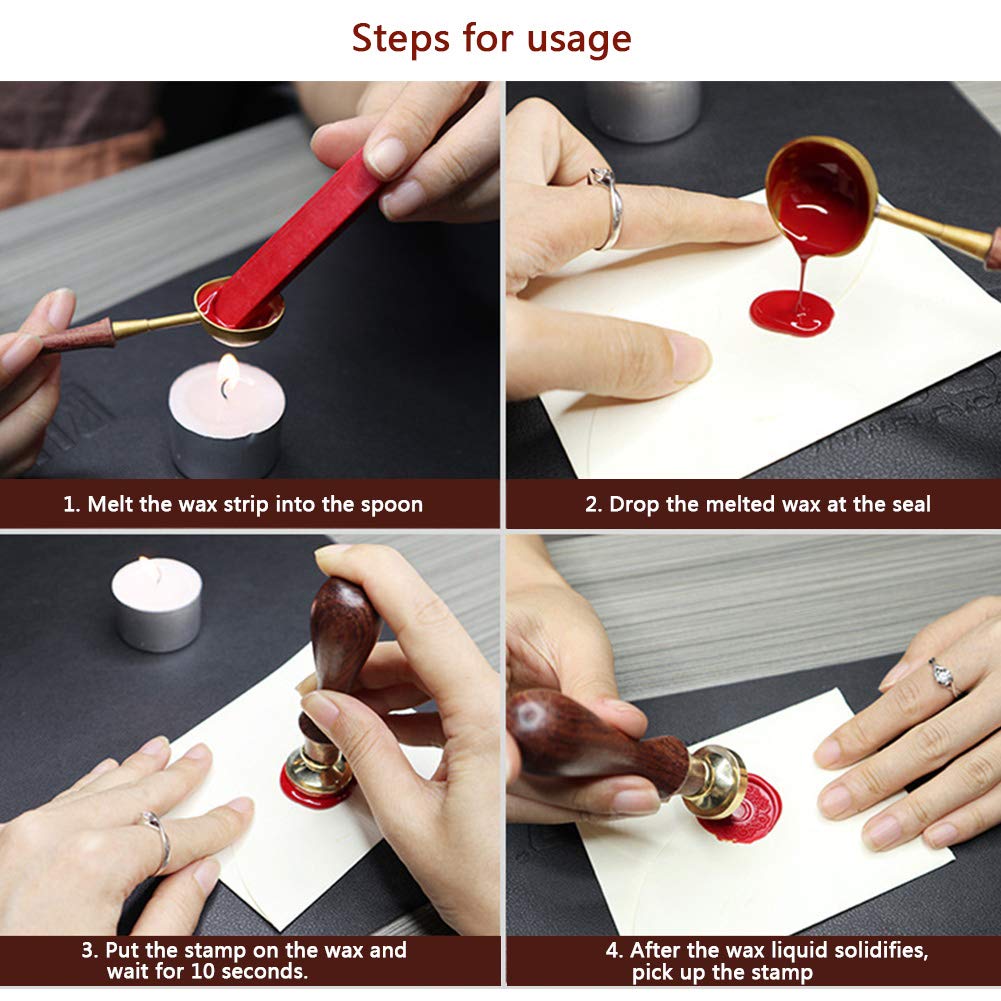 Steps for usage

1. Melt the wax strip into the spoon

2. Drop the melted wax at the seal

3. Put the stamp on the wax and wait for 10 seconds.

4. After the wax liquid solidifies, pick up the stamp