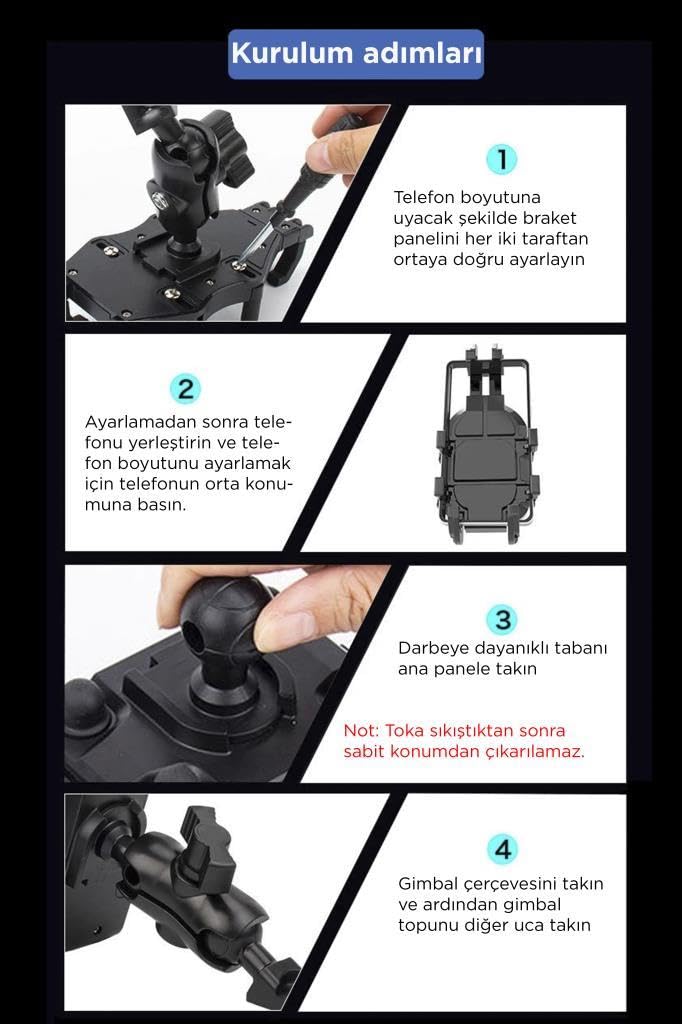 Kurulum adımları

1

Telefon boyutuna uyacak şekilde braket panelini her iki taraftan ortaya doğru ayarlayın

2

Ayarlamadan sonra telefonu yerleştirin ve telefon boyutunu ayarlamak için telefonun orta konumuna basın.

3

Darbeye dayanıklı tabanı ana panele takın

Not: Toka sıkıştıktan sonra sabit konumdan çıkarılamaz.

4

Gimbal çerçevesini takın ve ardından gimbal topunu diğer uca takın