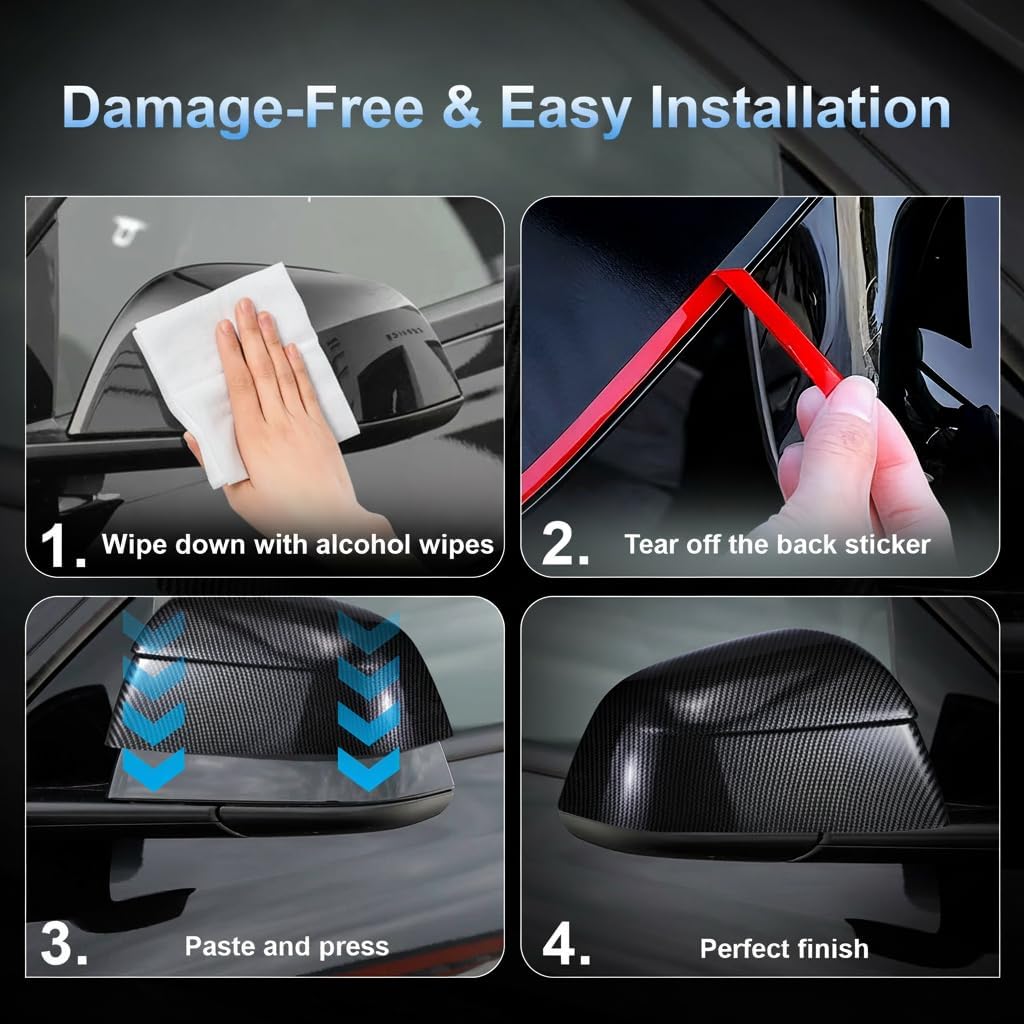 Damage-Free & Easy Installation

1. Wipe down with alcohol wipes

2. Tear off the back sticker

3. Paste and press

4. Perfect finish