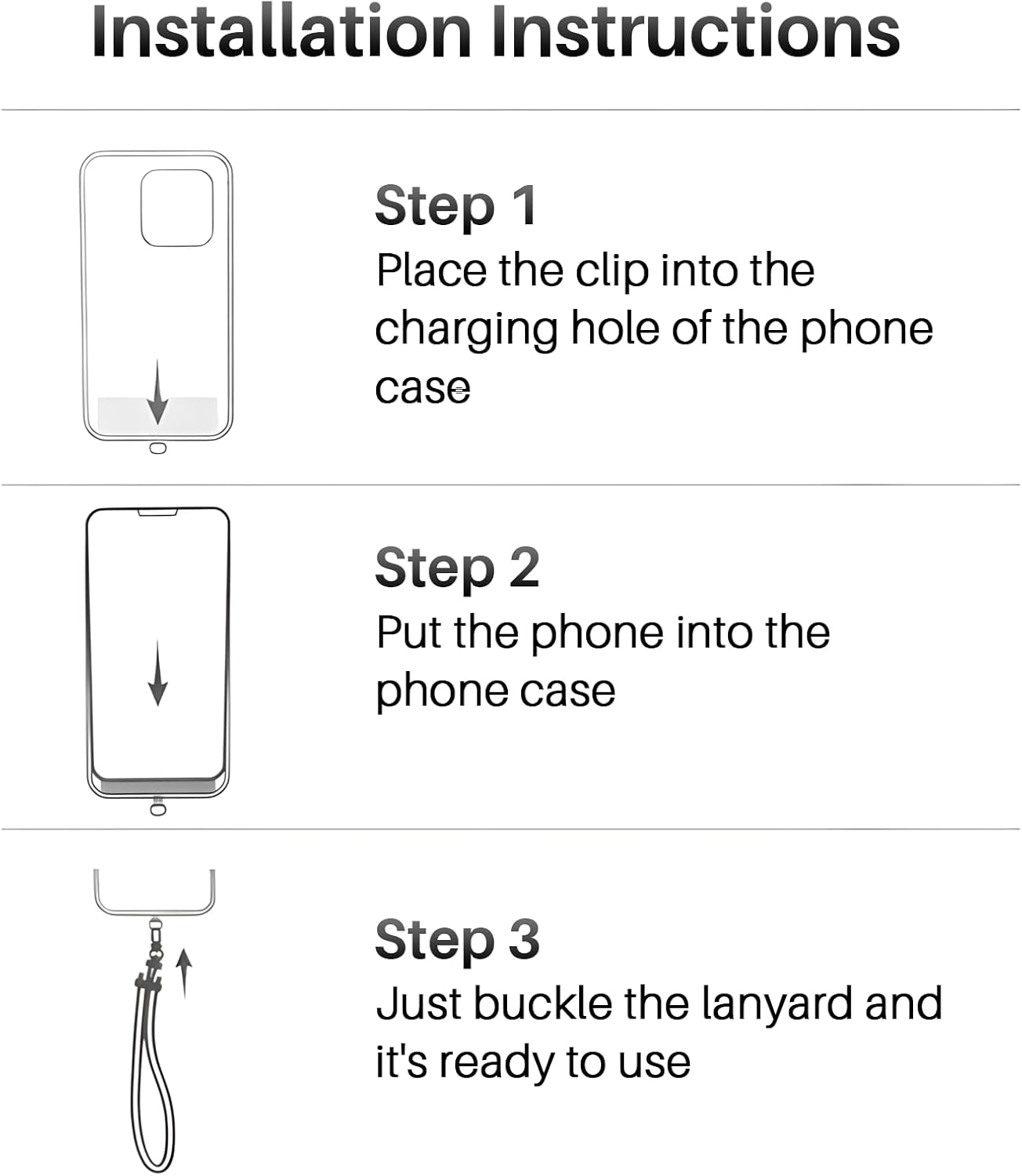 Installation Instructions

Step 1
Place the clip into the charging hole of the phone case

Step 2
Put the phone into the phone case

Step 3
Just buckle the lanyard and it's ready to use