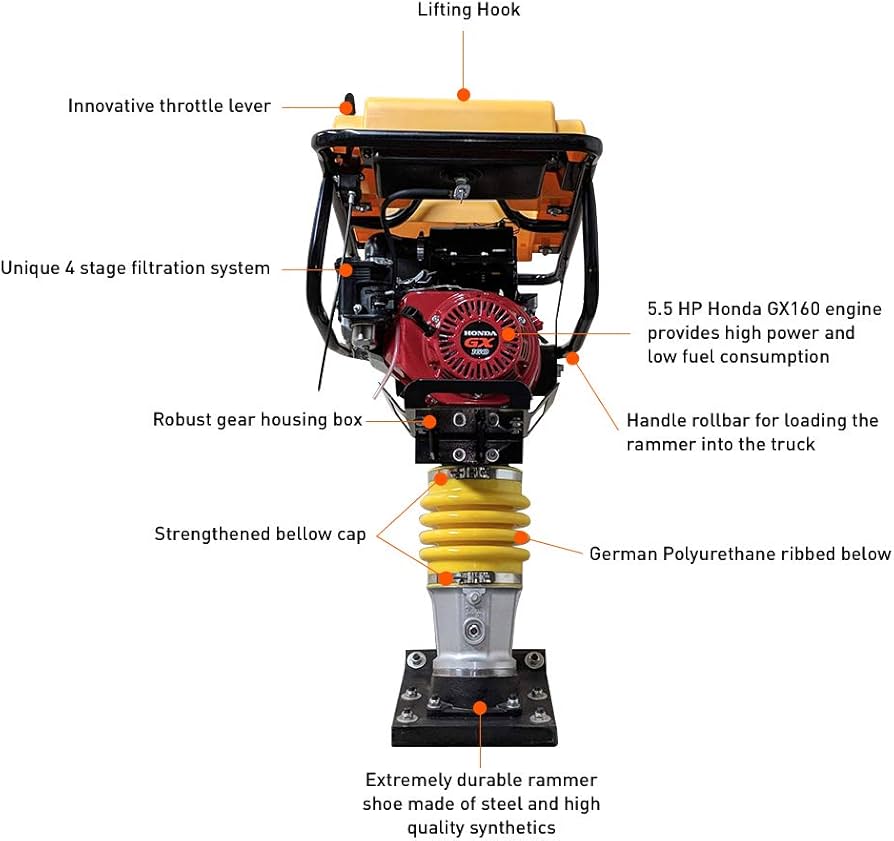 Lifting Hook

Innovative throttle lever

Unique 4 stage filtration system

HONDA
GX
160

5.5 HP Honda GX160 engine provides high power and low fuel consumption

Robust gear housing box

Handle rollbar for loading the rammer into the truck

Strengthened bellow cap

German Polyurethane ribbed below

Extremely durable rammer shoe made of steel and high quality synthetics