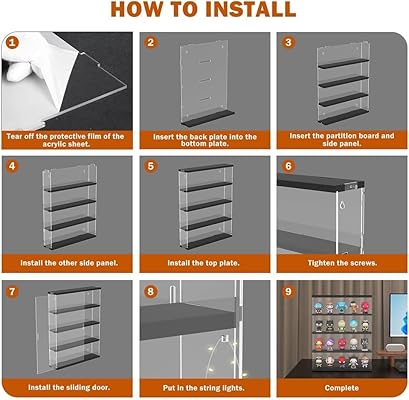 HOW TO INSTALL

1
Tear off the protective film of the acrylic sheet.

2
Insert the back plate into the bottom plate.

3
Insert the partition board and side panel.

4
Install the other side panel.

5
Install the top plate.

6
Tighten the screws.

7
Install the sliding door.

8
Put in the string lights.

9
Complete