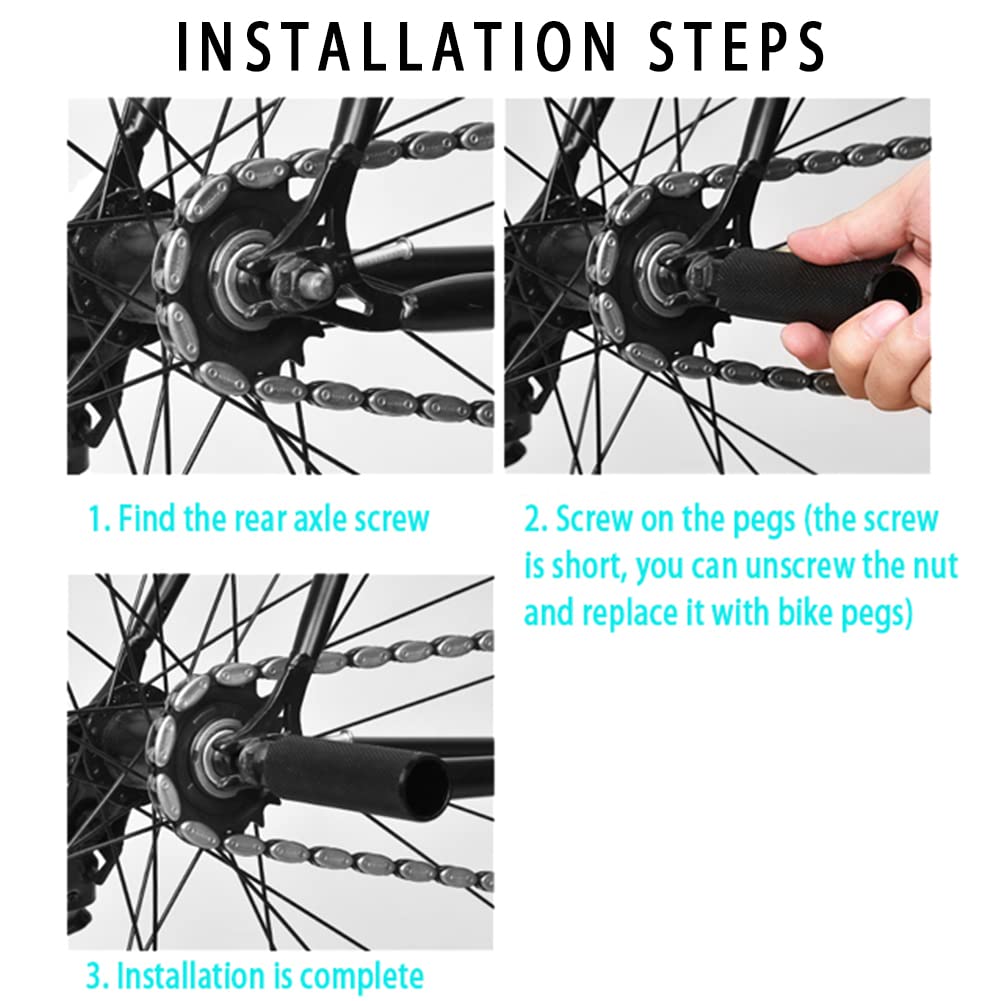 INSTALLATION STEPS

1. Find the rear axle screw

2. Screw on the pegs (the screw is short, you can unscrew the nut and replace it with bike pegs)

3. Installation is complete