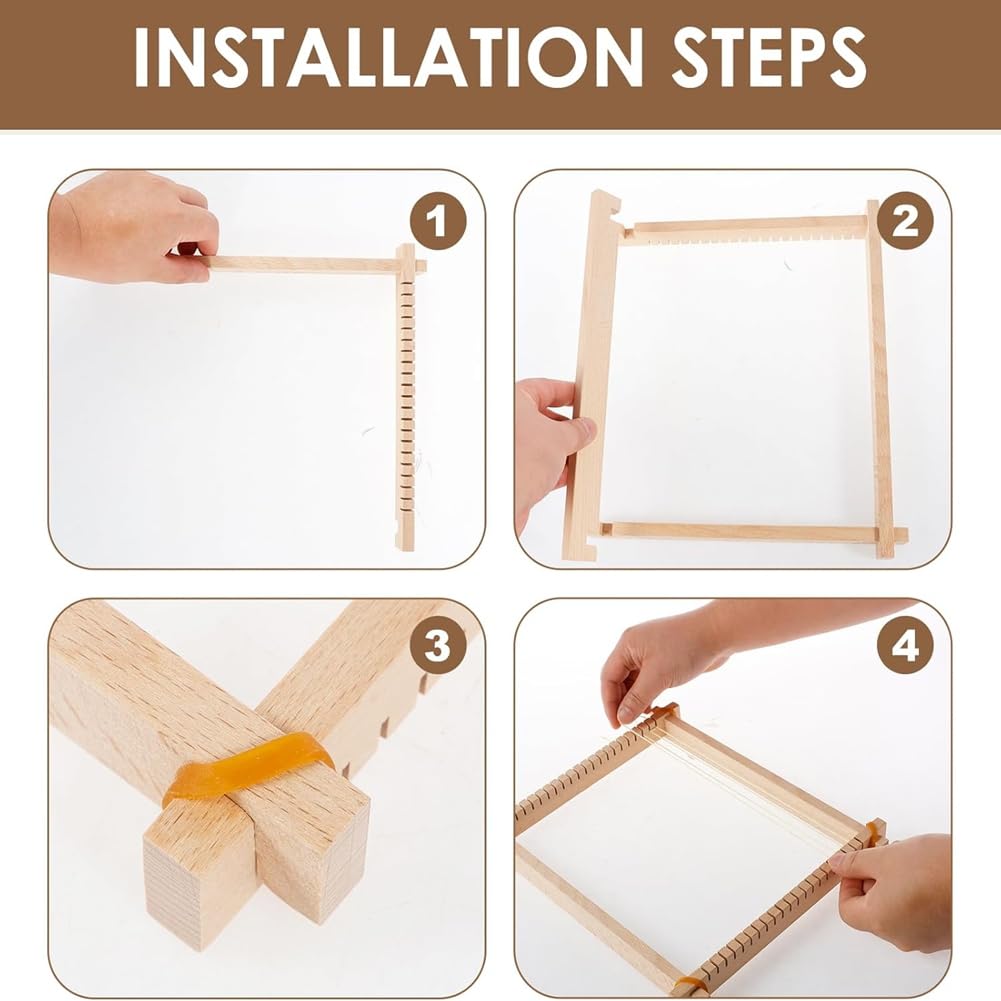 INSTALLATION STEPS

1

2

3

4