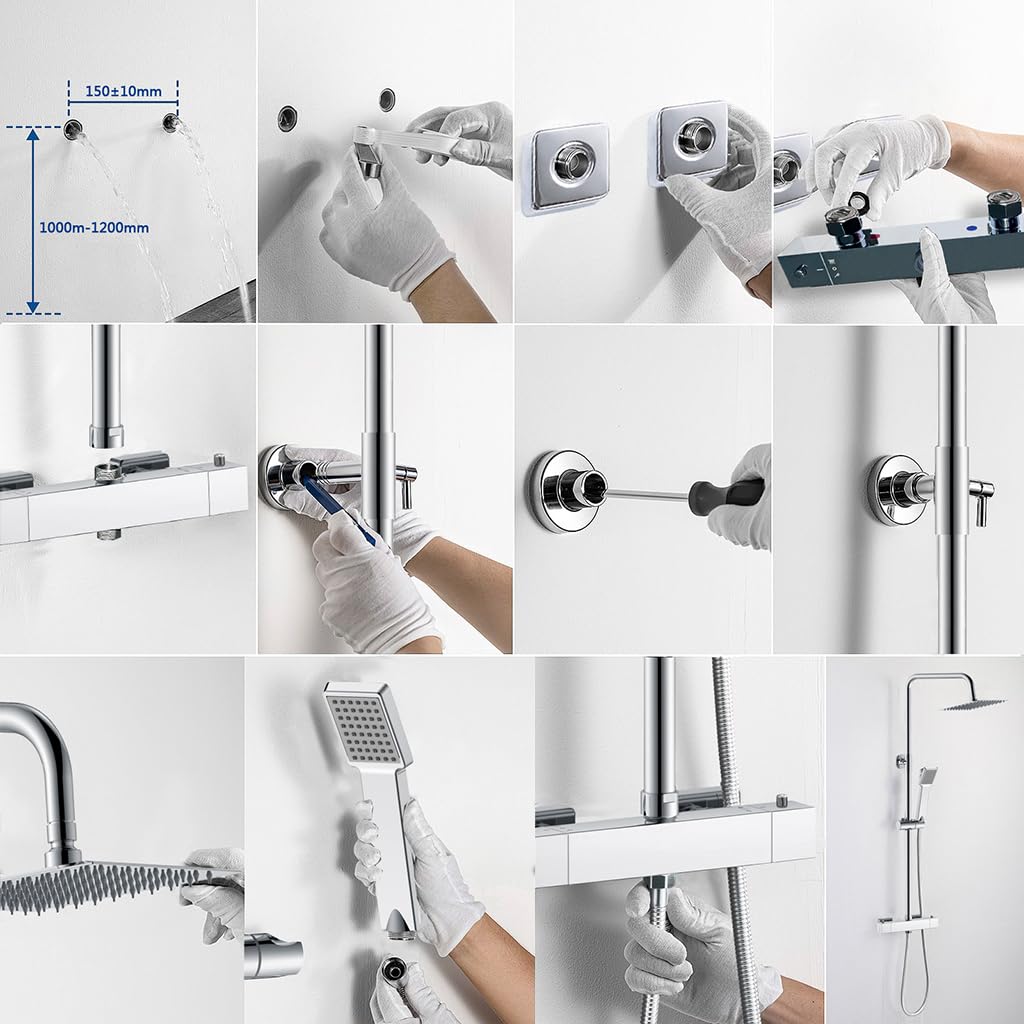 150±10mm

1000m-1200mm