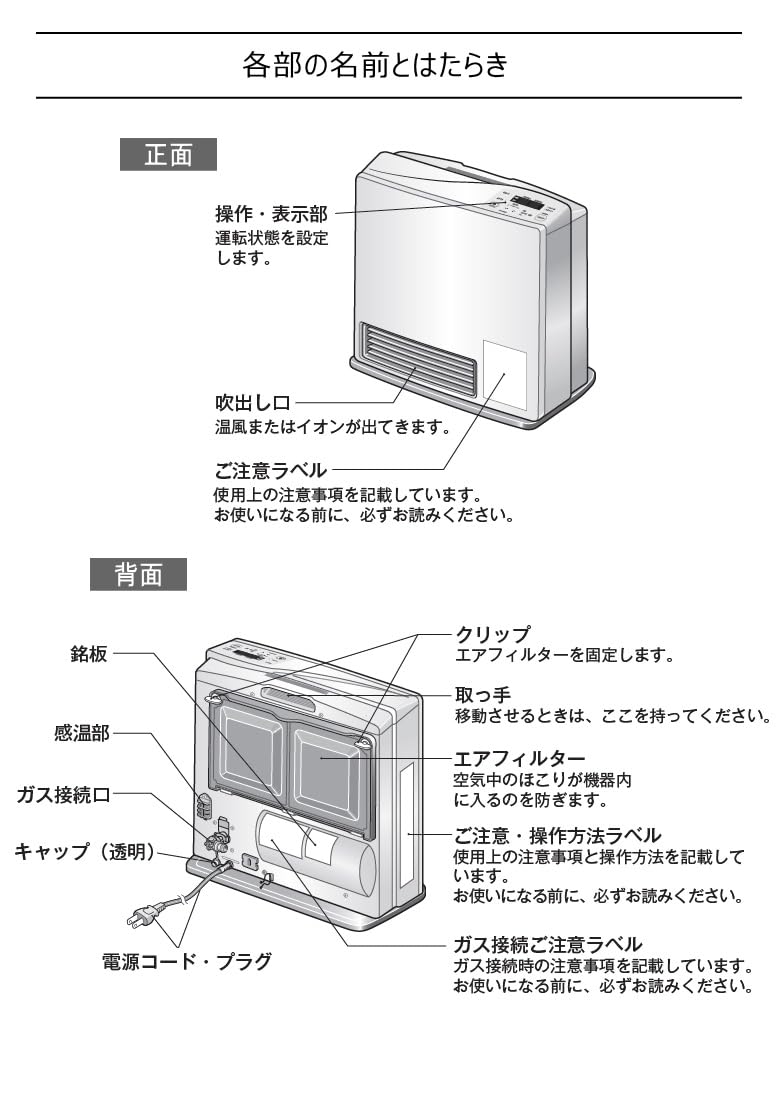 各部の名前とはたらき

正面

操作・表示部
運転状態を設定します。

吹出し口
温風またはイオンが出てきます。

ご注意ラベル
使用上の注意事項を記載しています。
お使いになる前に、必ずお読みください。

背面

銘板

感温部

ガス接続口

キャップ（透明）

電源コード・プラグ

クリップ
エアフィルターを固定します。

取っ手
移動させるときは、ここを持ってください。

エアフィルター
空気中のほこりが機器内に入るのを防ぎます。

ご注意・操作方法ラベル
使用上の注意事項と操作方法を記載しています。
お使いになる前に、必ずお読みください。

ガス接続ご注意ラベル
ガス接続時の注意事項を記載しています。
お使いになる前に、必ずお読みください。