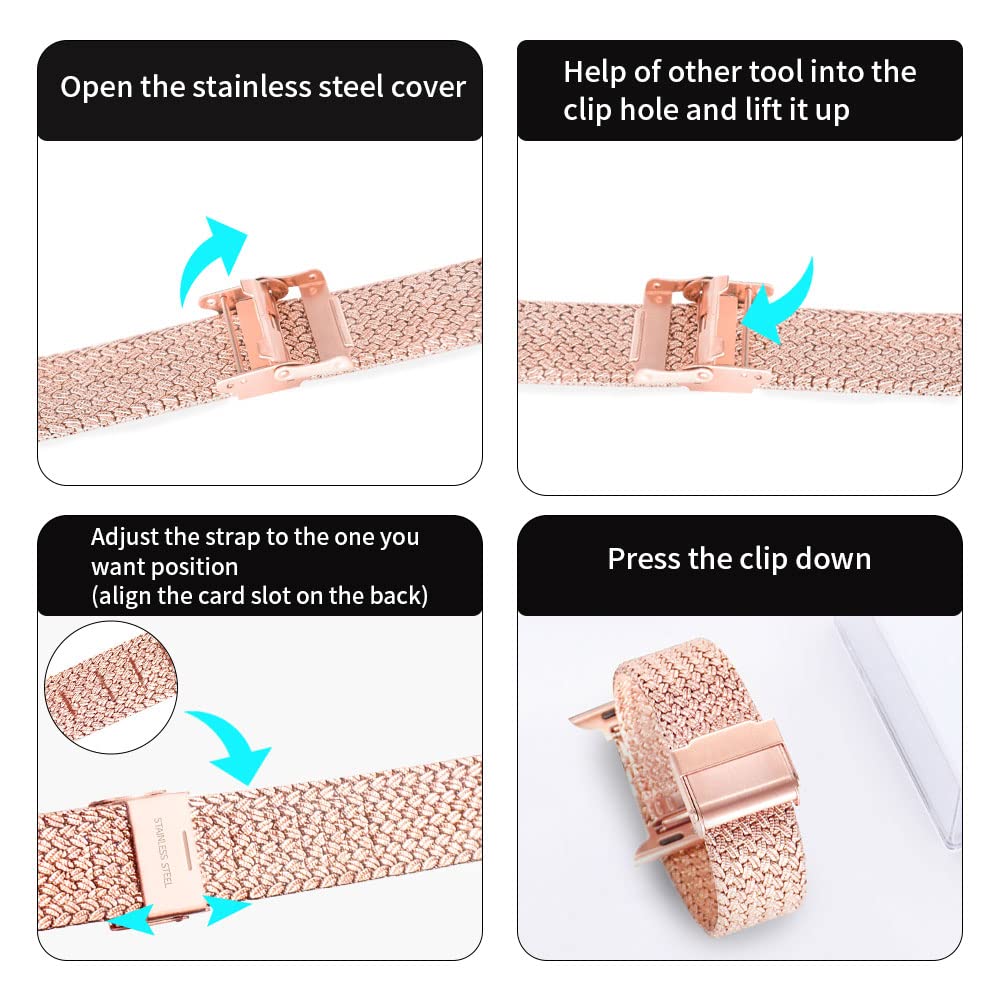 Open the stainless steel cover

Help of other tool into the clip hole and lift it up

Adjust the strap to the one you want position
(align the card slot on the back)

STAINLESS STEEL

Press the clip down