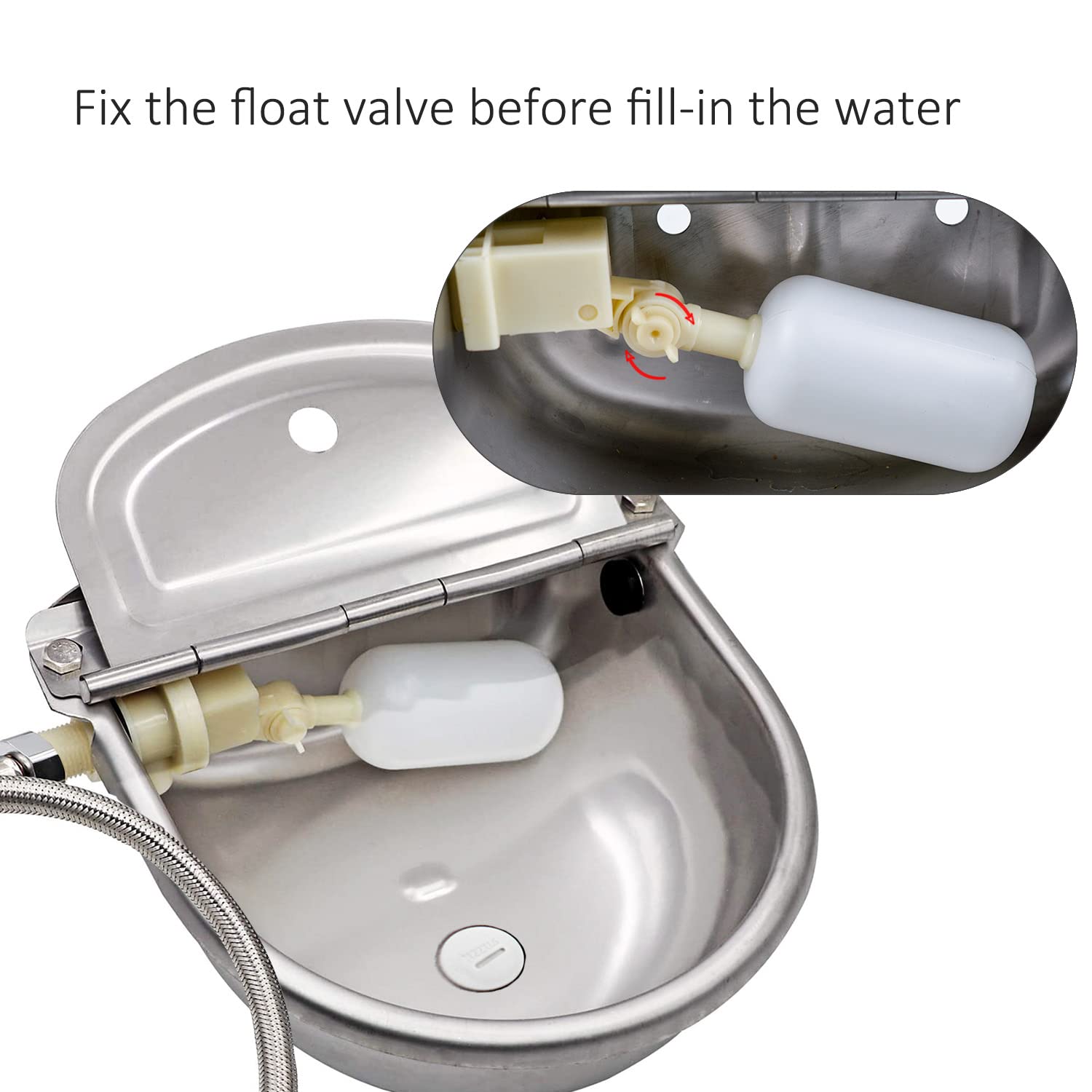 Fix the float valve before fill-in the water