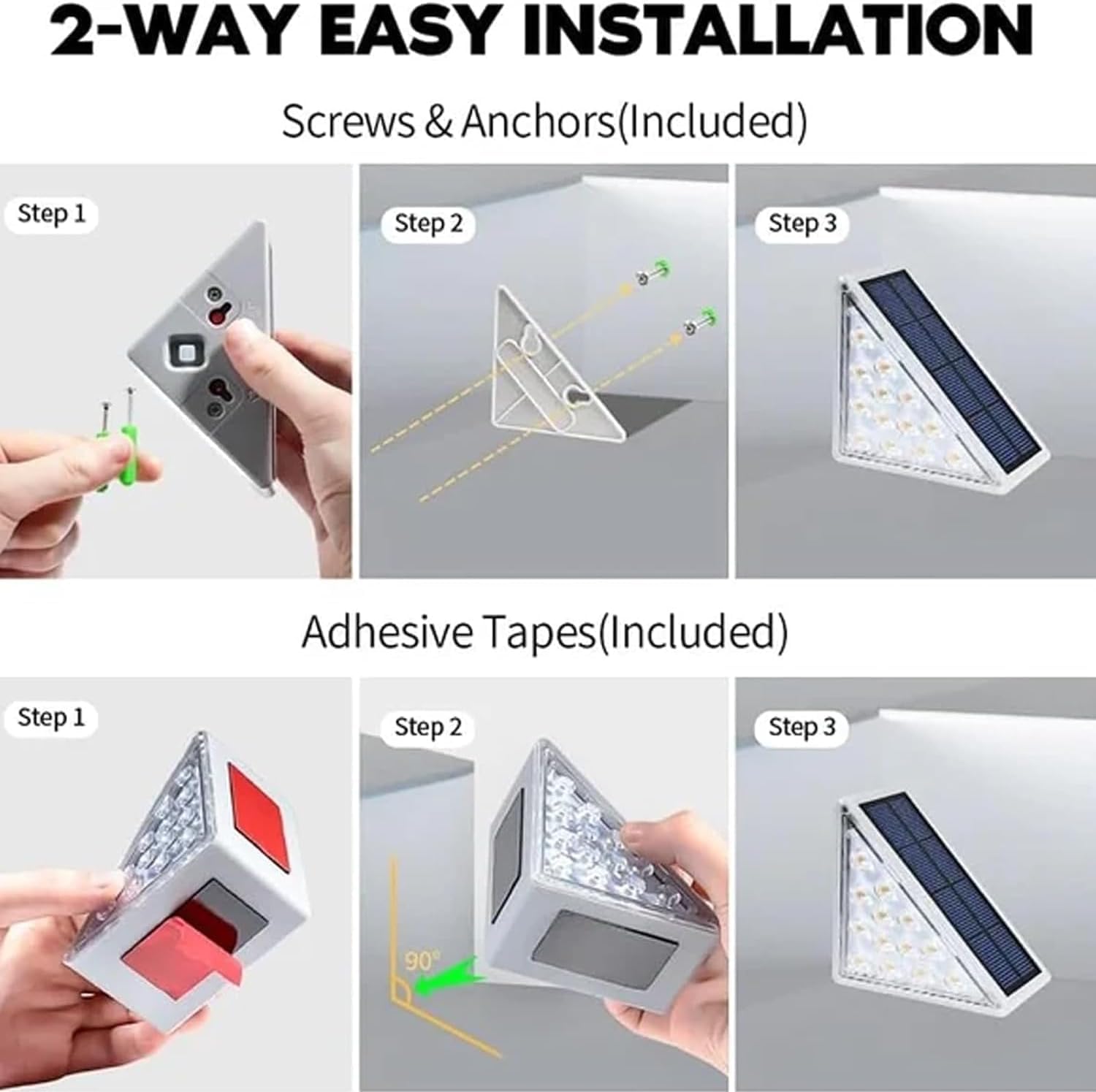 2-WAY EASY INSTALLATION

Screws & Anchors(Included)

Step 1

Step 2

Step 3

Adhesive Tapes(Included)

Step 1

Step 2

90°

Step 3