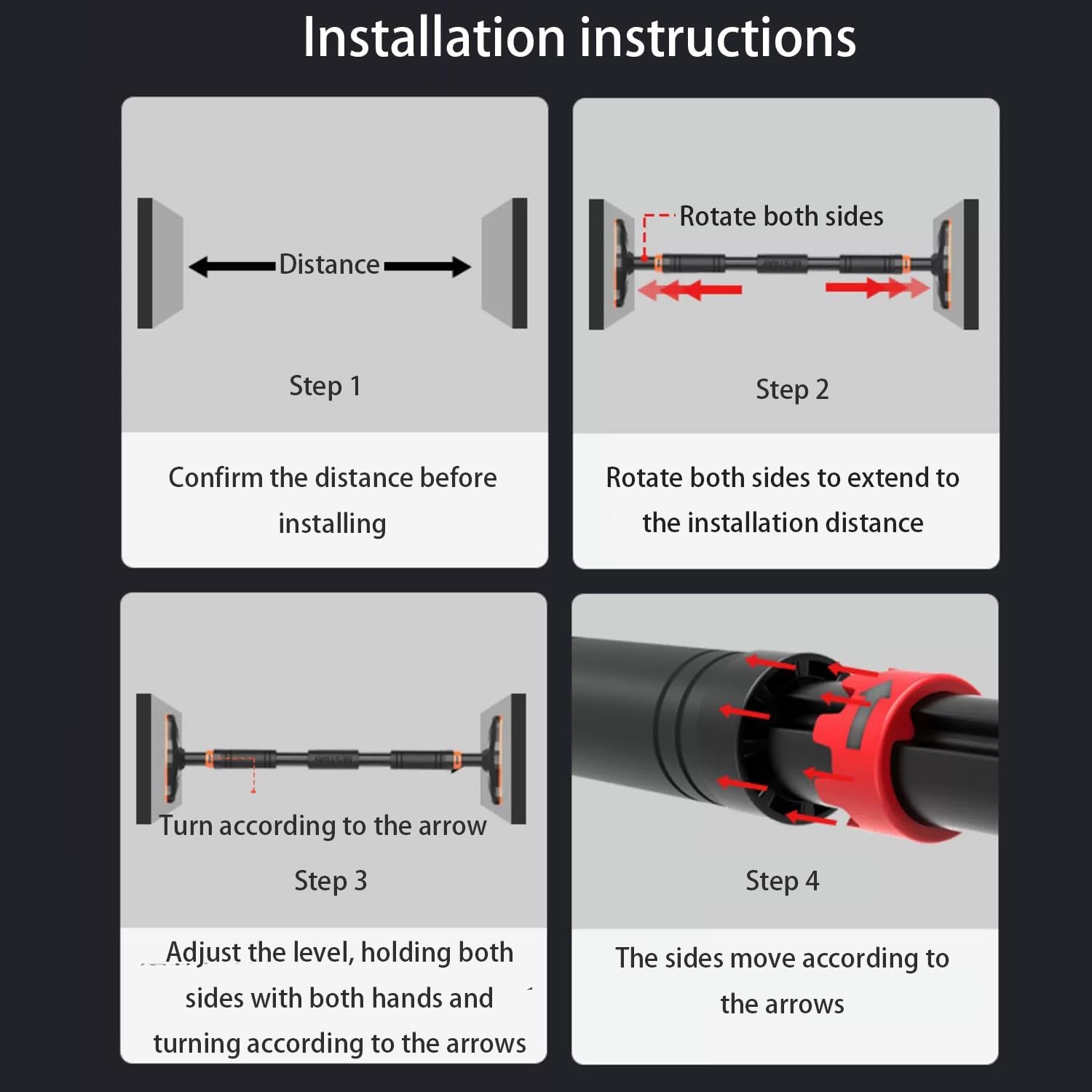 Installation instructions

Distance

Step 1

Confirm the distance before installing

Rotate both sides

Step 2

Rotate both sides to extend to the installation distance

Turn according to the arrow

Step 3

Adjust the level, holding both sides with both hands and turning according to the arrows

Step 4

The sides move according to the arrows