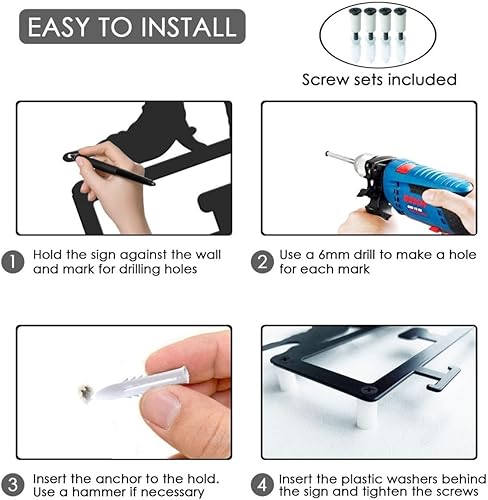 EASY TO INSTALL

Screw sets included

1 Hold the sign against the wall and mark for drilling holes

2 Use a 6mm drill to make a hole for each mark

3 Insert the anchor to the hold. Use a hammer if necessary

4 Insert the plastic washers behind the sign and tighten the screws