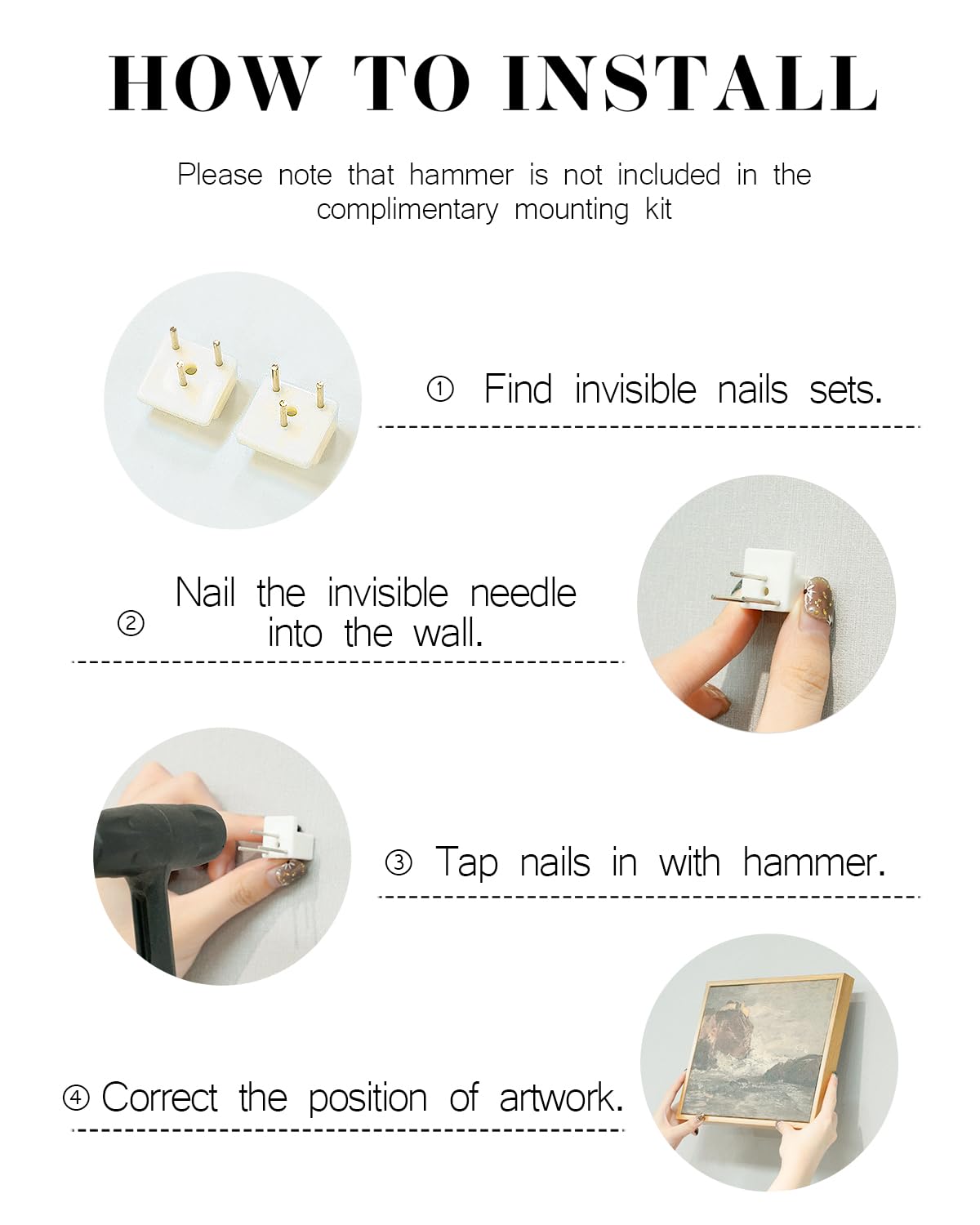 HOW TO INSTALL

Please note that hammer is not included in the complimentary mounting kit

① Find invisible nails sets.

② Nail the invisible needle into the wall.

③ Tap nails in with hammer.

④ Correct the position of artwork.