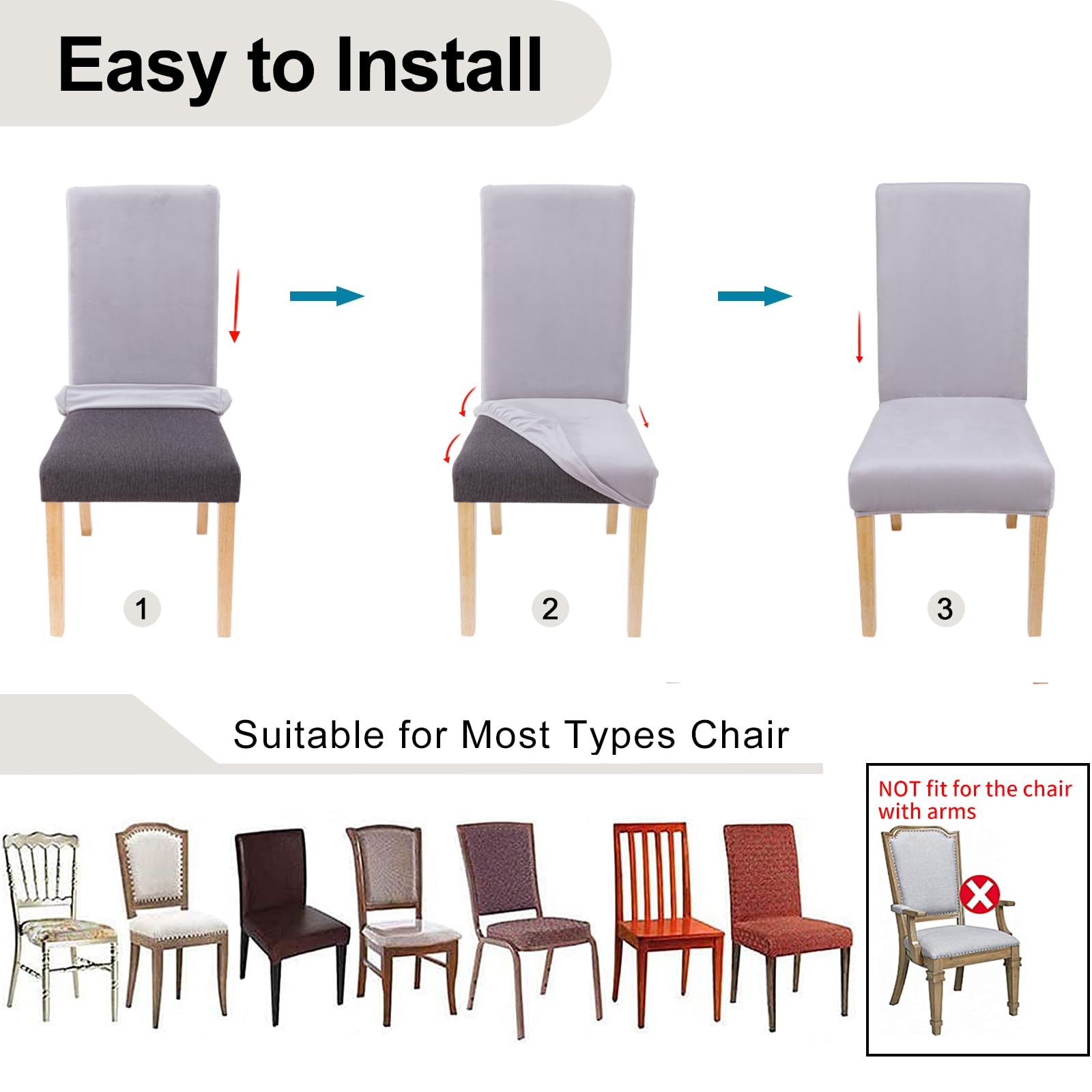 Easy to Install

1

2

3

Suitable for Most Types Chair

NOT fit for the chair with arms