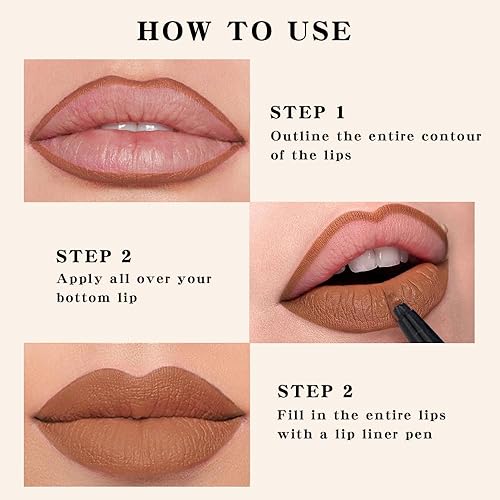 HOW TO USE

STEP 1
Outline the entire contour of the lips

STEP 2
Apply all over your bottom lip

STEP 2
Fill in the entire lips with a lip liner pen