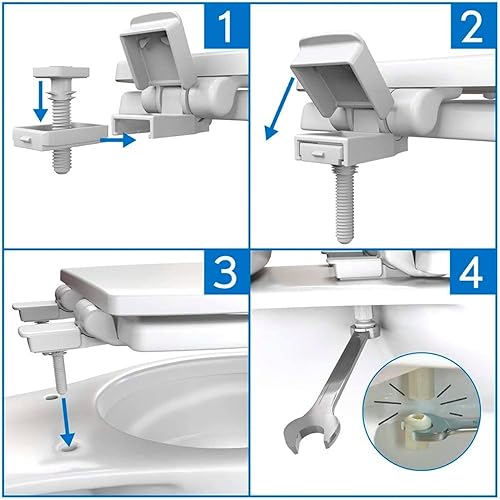 1

2

3

4