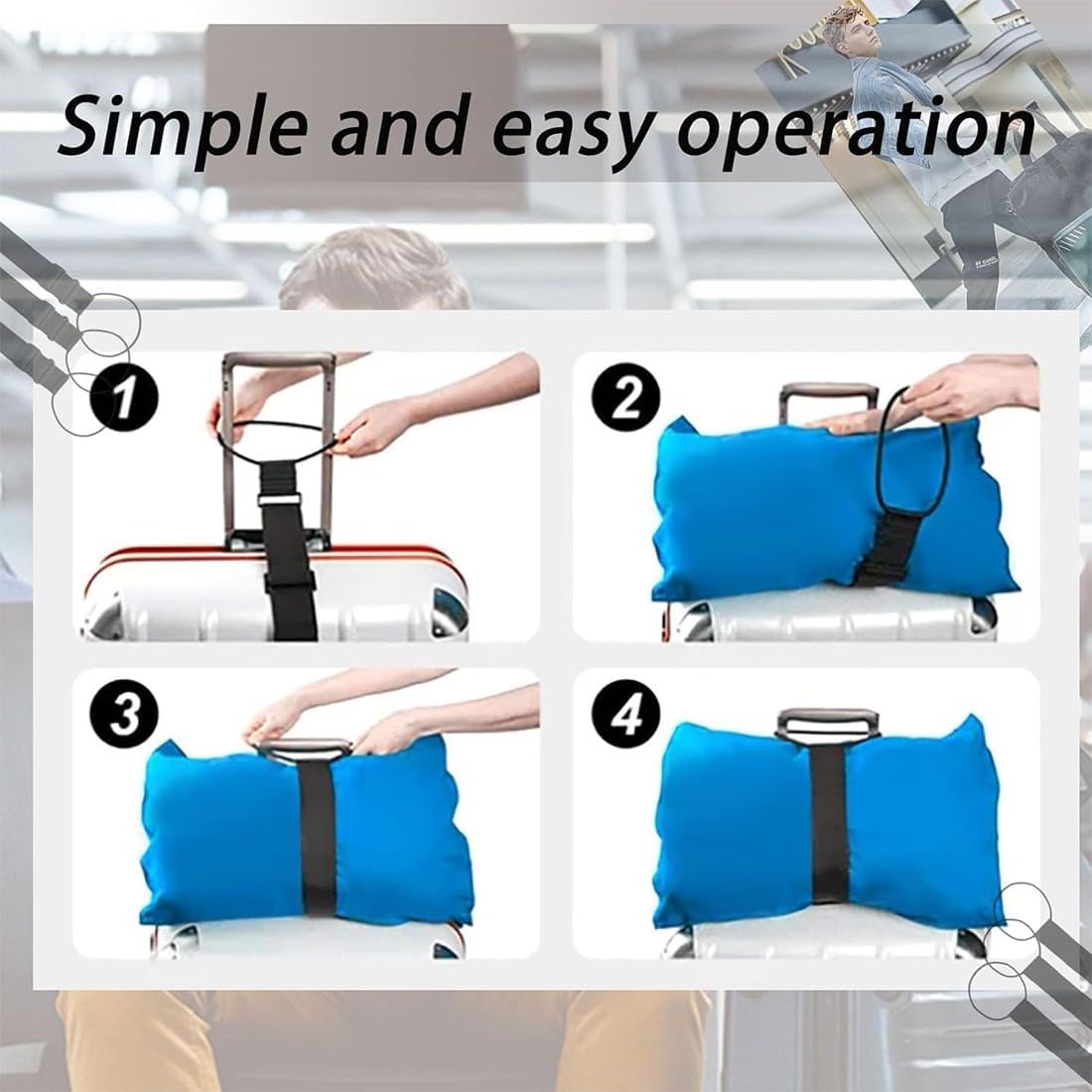 Simple and easy operation

1

2

3

4