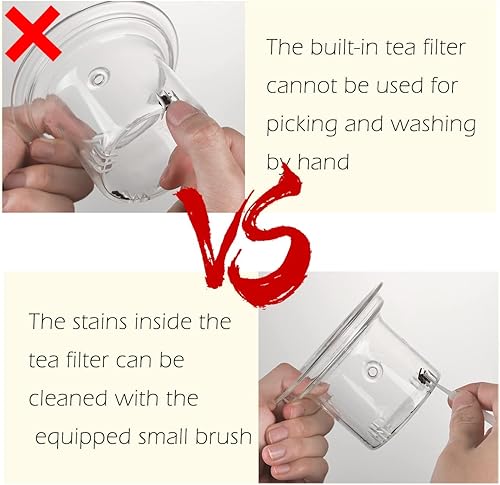 The built-in tea filter cannot be used for picking and washing by hand

VS

The stains inside the tea filter can be cleaned with the equipped small brush