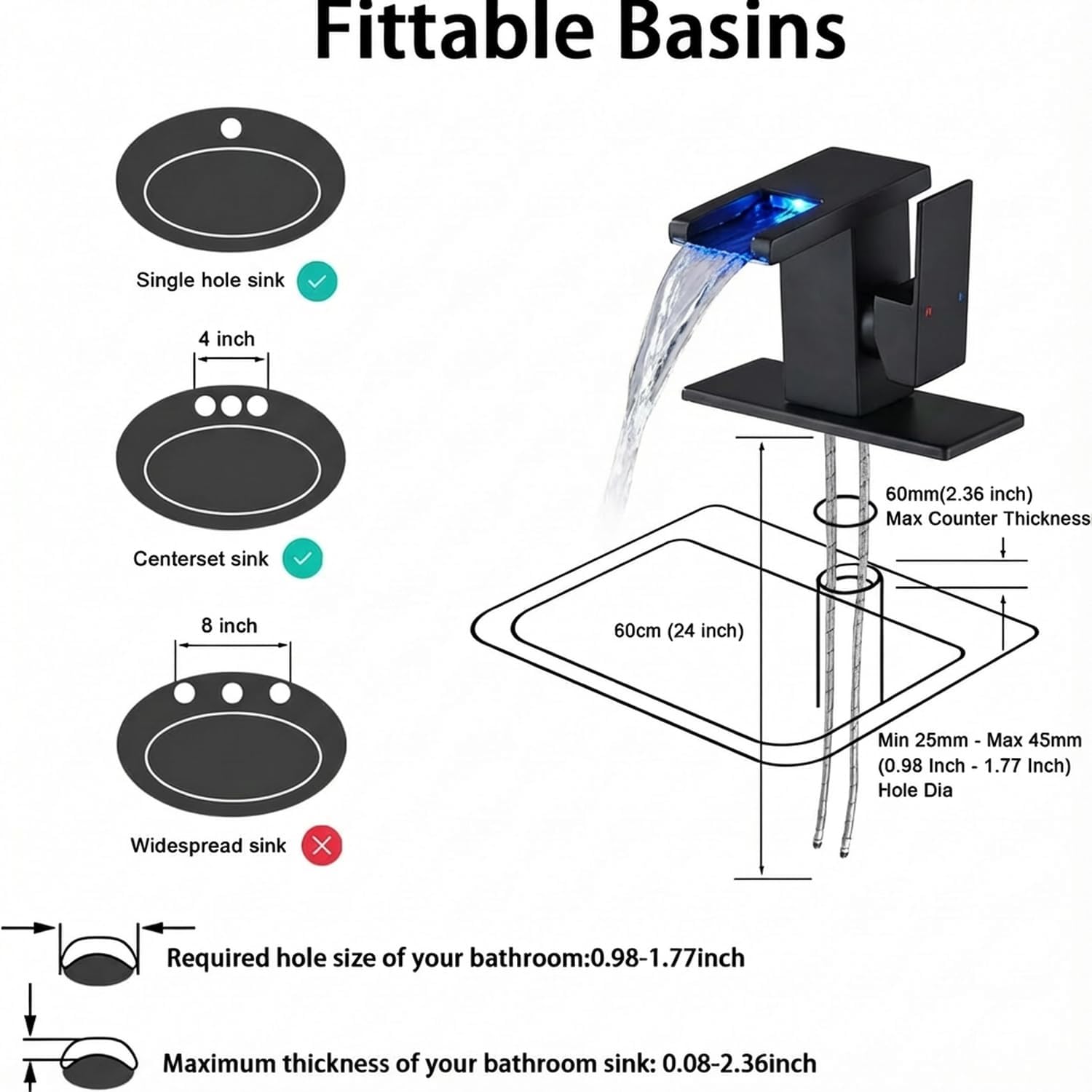 Fittable Basins

Single hole sink

4 inch

Centerset sink

8 inch

Widespread sink

60mm(2.36 inch)
Max Counter Thickness

60cm (24 inch)

Min 25mm - Max 45mm
(0.98 Inch - 1.77 Inch)
Hole Dia

Required hole size of your bathroom:0.98-1.77inch

Maximum thickness of your bathroom sink: 0.08-2.36inch