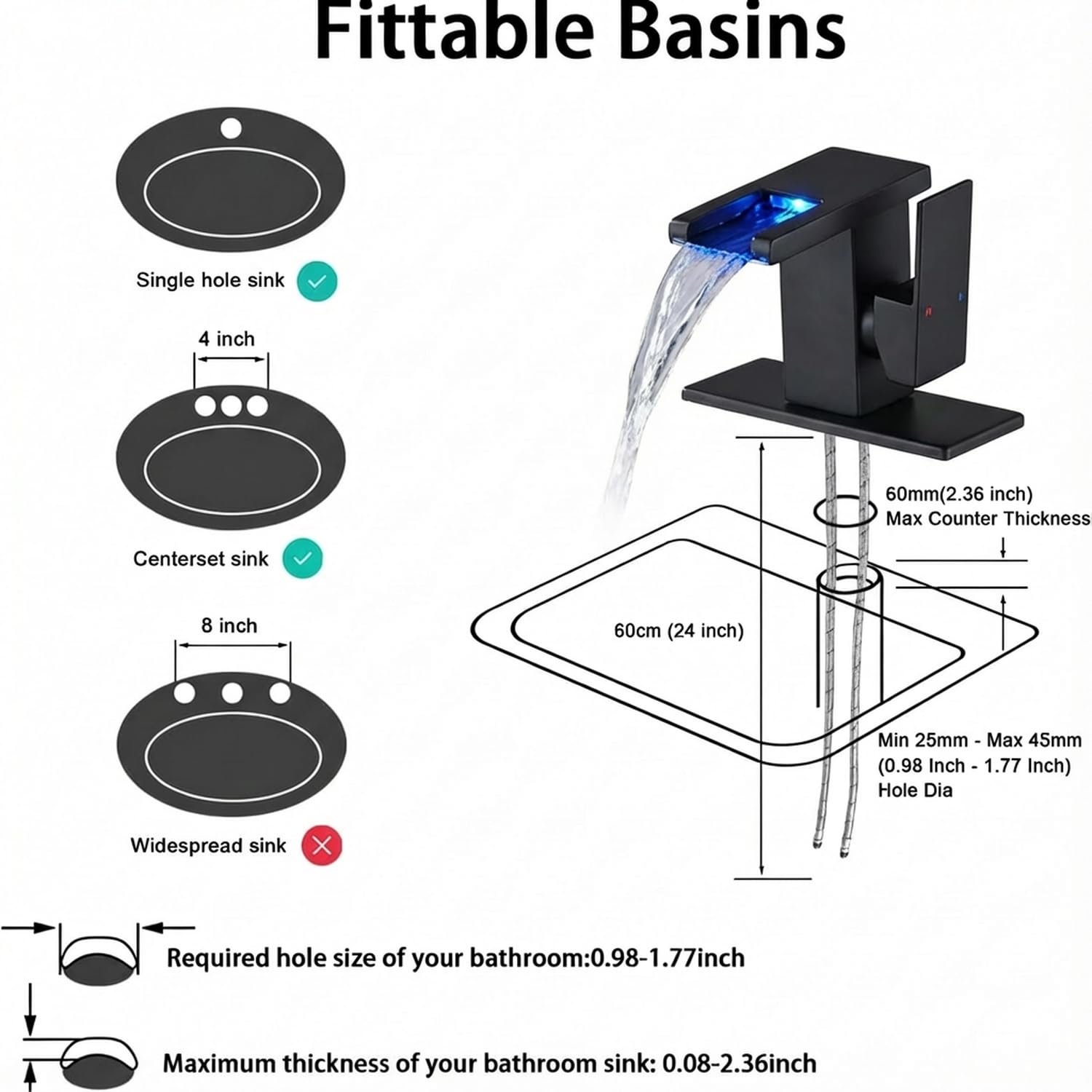 Fittable Basins

Single hole sink

4 inch

Centerset sink

8 inch

Widespread sink

60mm(2.36 inch)
Max Counter Thickness

60cm (24 inch)

Min 25mm - Max 45mm
(0.98 Inch - 1.77 Inch)
Hole Dia

Required hole size of your bathroom:0.98-1.77inch

Maximum thickness of your bathroom sink: 0.08-2.36inch