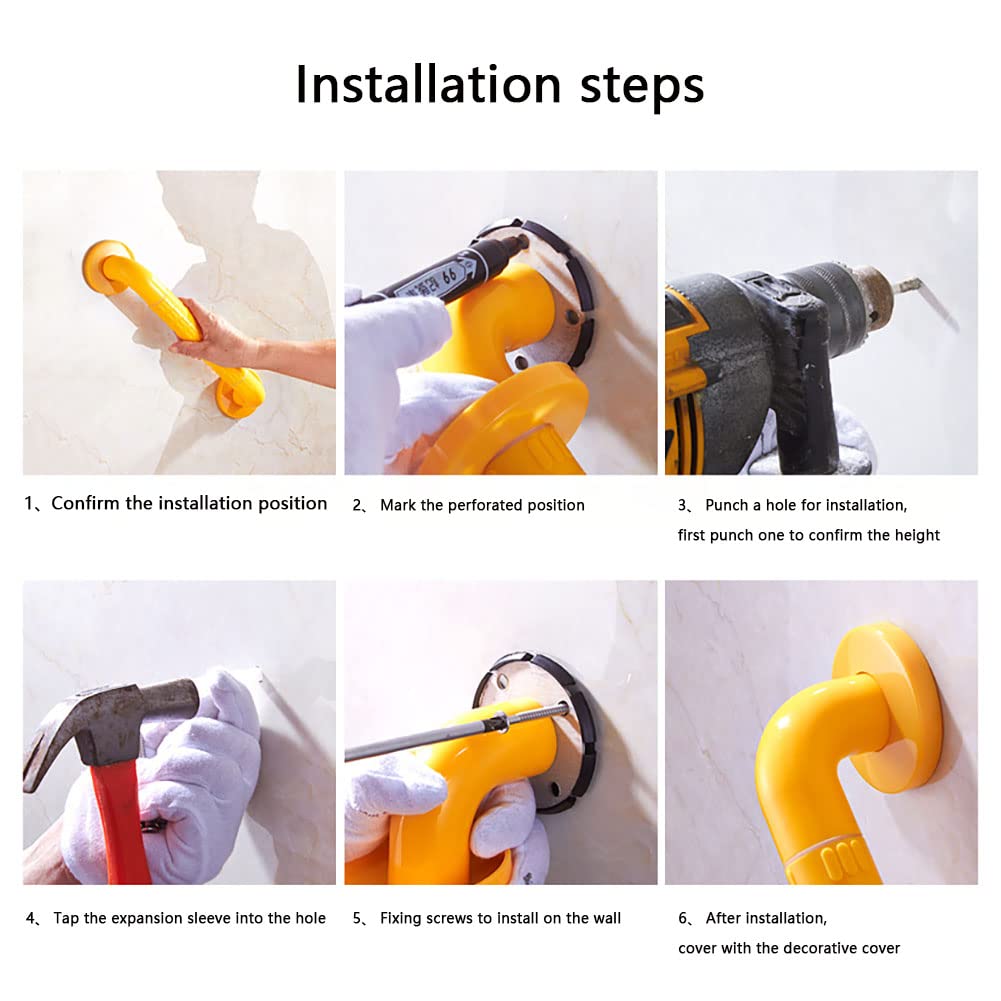 Installation steps

1、Confirm the installation position

2、 Mark the perforated position

3、 Punch a hole for installation, first punch one to confirm the height

4、 Tap the expansion sleeve into the hole

5、 Fixing screws to install on the wall

6、 After installation, cover with the decorative cover