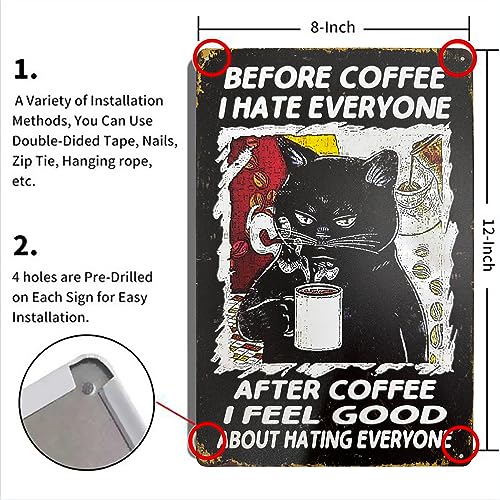 1.

A Variety of Installation Methods, You Can Use Double-Dided Tape, Nails, Zip Tie, Hanging rope, etc.

2.

4 holes are Pre-Drilled on Each Sign for Easy Installation.

8-Inch

12-Inch

BEFORE COFFEE I HATE EVERYONE

AFTER COFFEE I FEEL GOOD ABOUT HATING EVERYONE