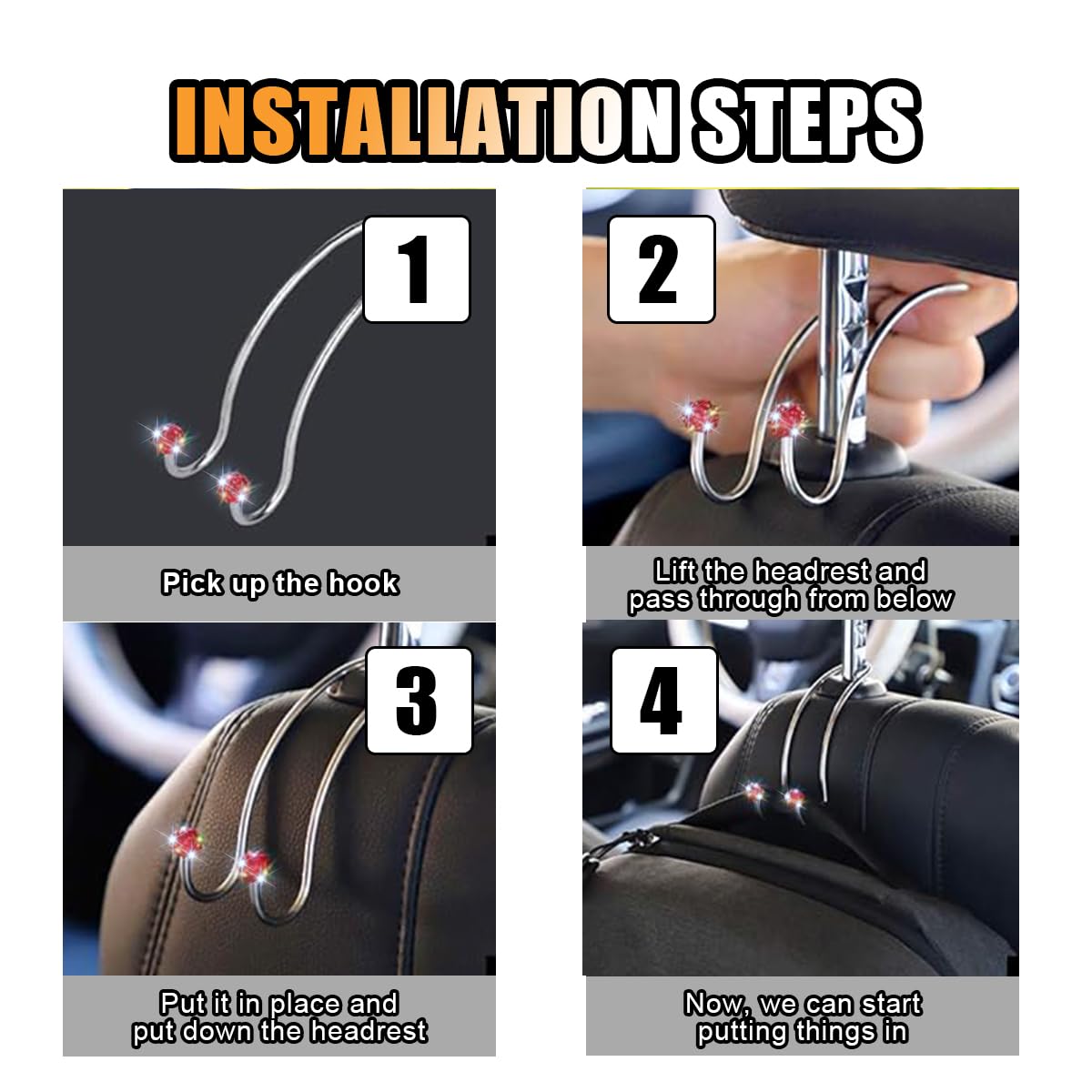 INSTALLATION STEPS

1

Pick up the hook

2

Lift the headrest and pass through from below

3

Put it in place and put down the headrest

4

Now, we can start putting things in