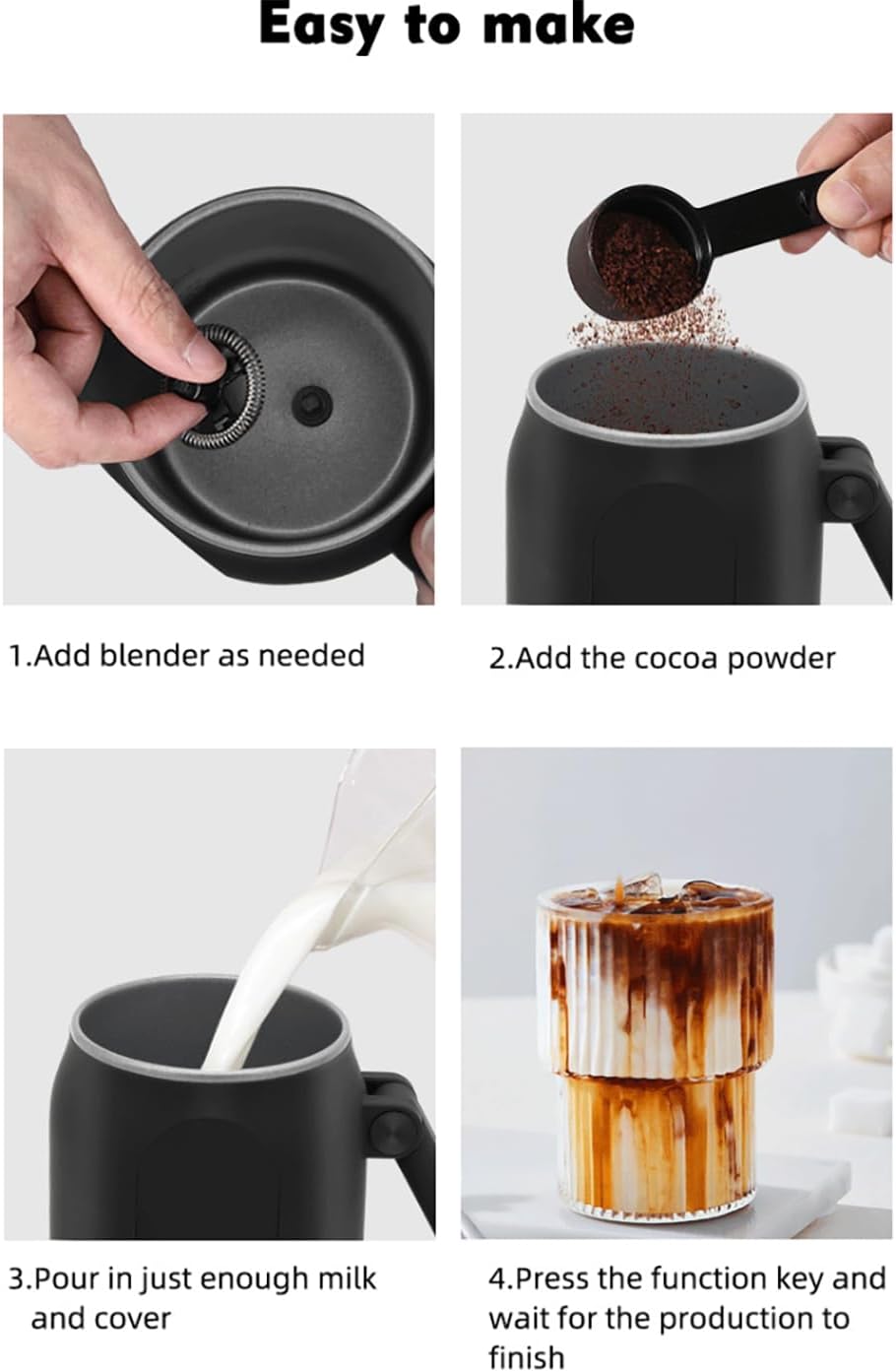 Easy to make

1.Add blender as needed

2.Add the cocoa powder

3.Pour in just enough milk and cover

4.Press the function key and wait for the production to finish