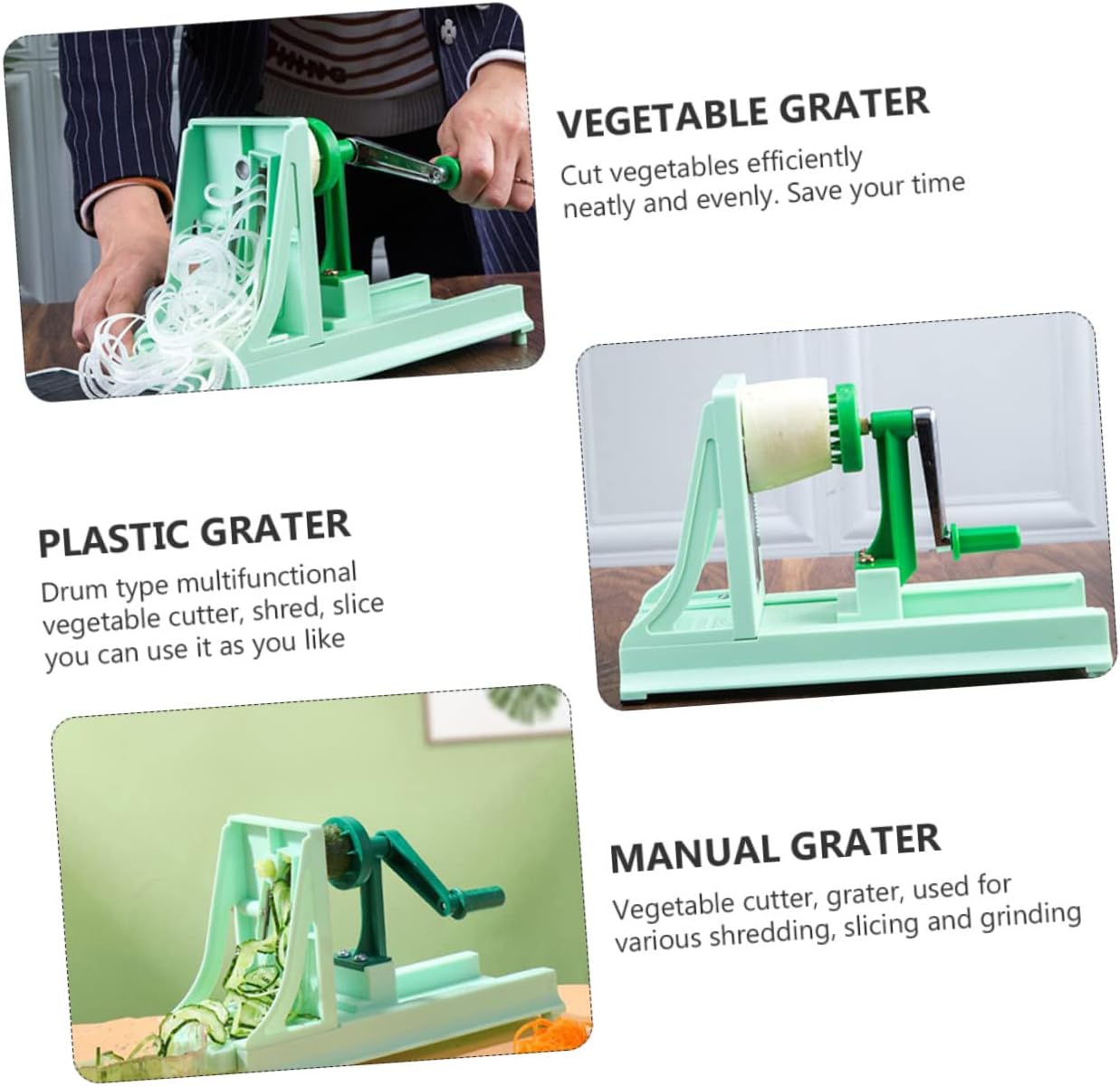 VEGETABLE GRATER

Cut vegetables efficiently neatly and evenly. Save your time

PLASTIC GRATER

Drum type multifunctional vegetable cutter, shred, slice you can use it as you like

MANUAL GRATER

Vegetable cutter, grater, used for various shredding, slicing and grinding