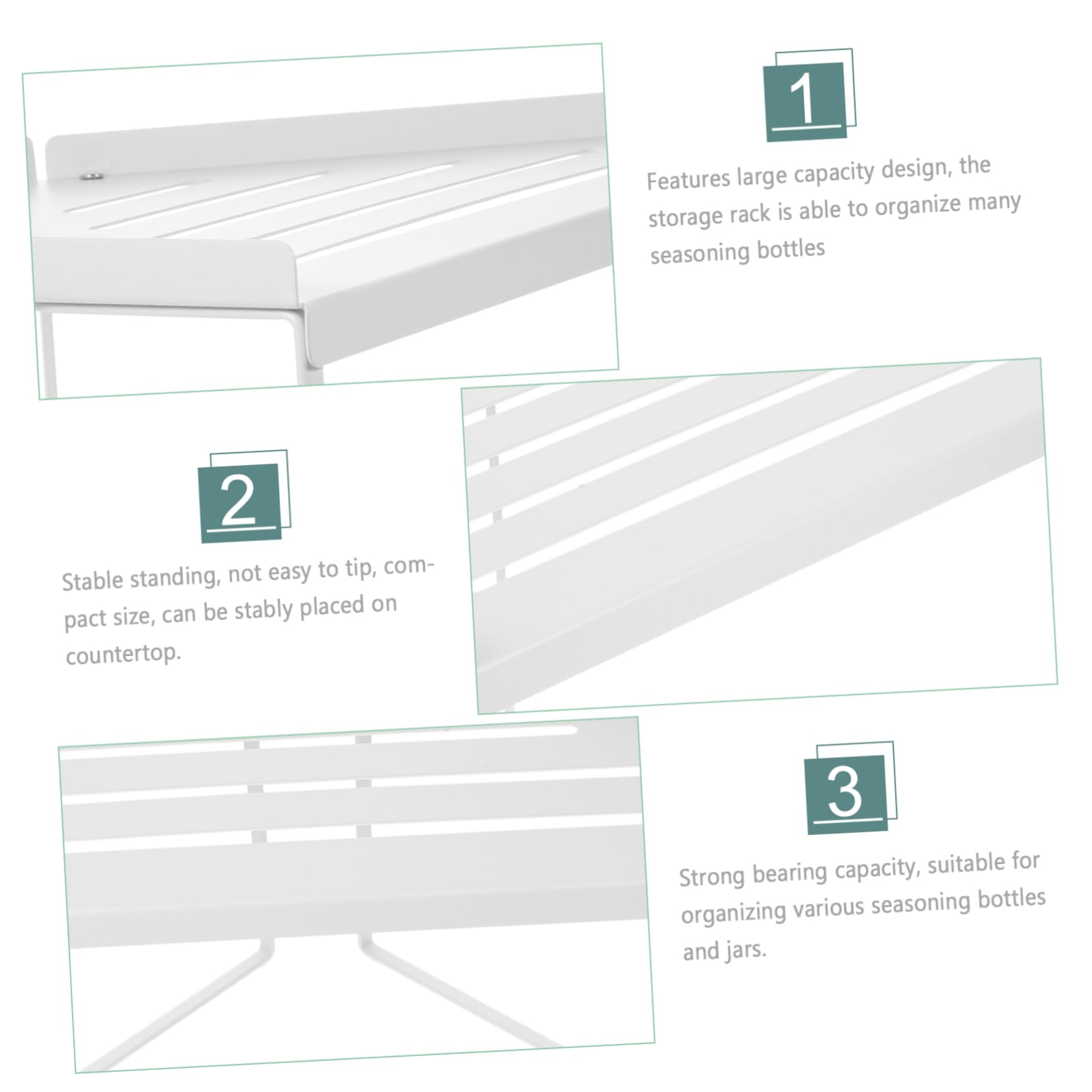 1

Features large capacity design, the storage rack is able to organize many seasoning bottles

2

Stable standing, not easy to tip, compact size, can be stably placed on countertop.

3

Strong bearing capacity, suitable for organizing various seasoning bottles and jars.