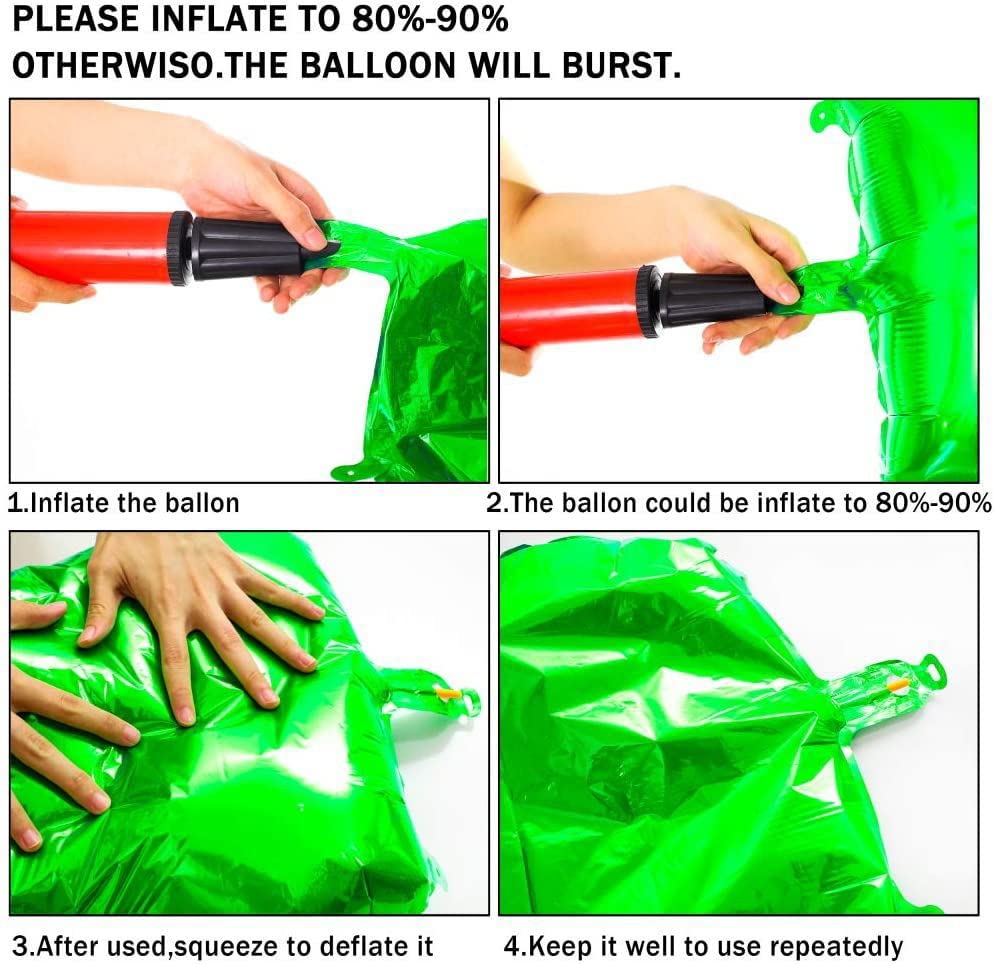 PLEASE INFLATE TO 80%-90% OTHERWISO.THE BALLOON WILL BURST.

1.Inflate the ballon

2.The ballon could be inflate to 80%-90%

3.After used,squeeze to deflate it

4.Keep it well to use repeatedly