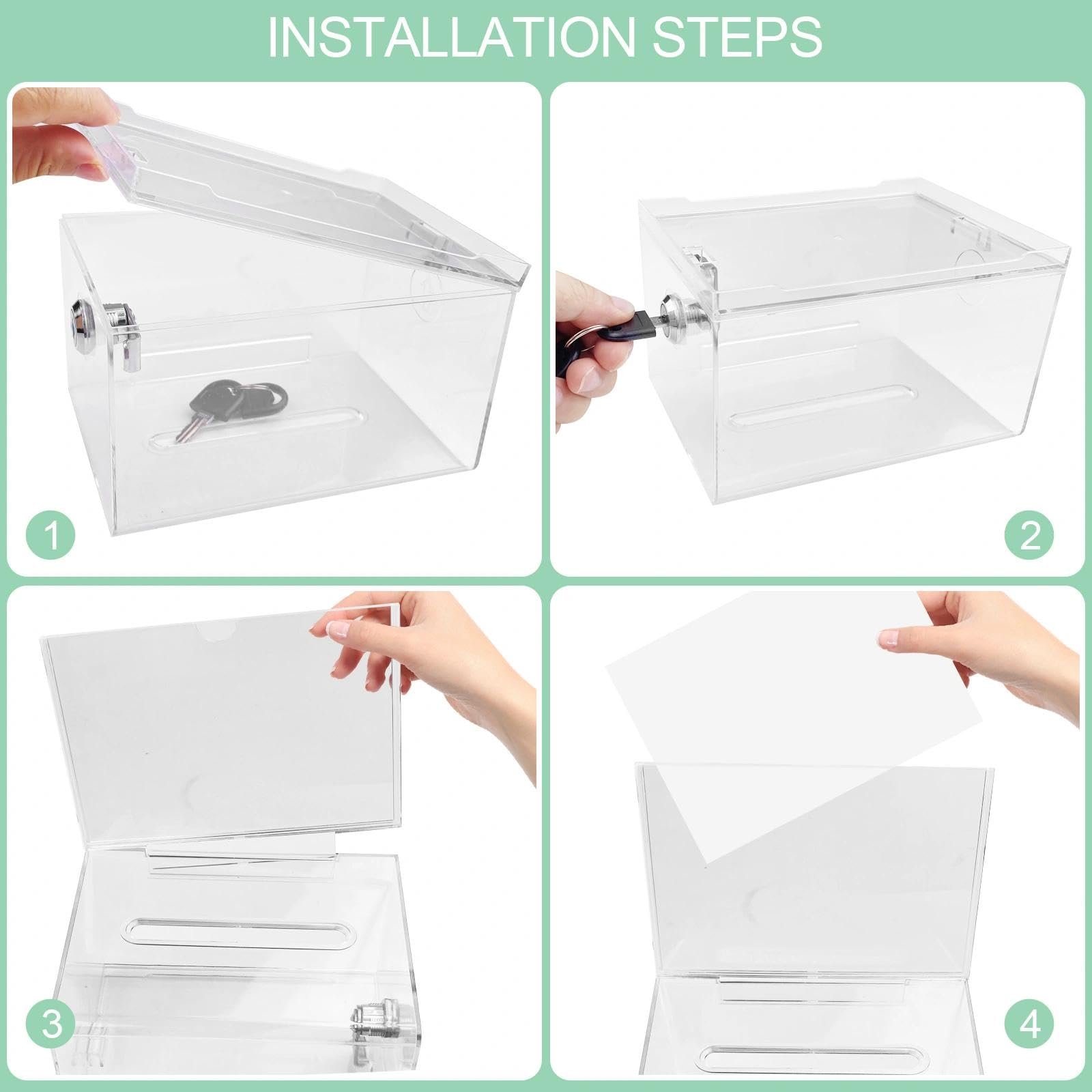 INSTALLATION STEPS

1

2

3

4