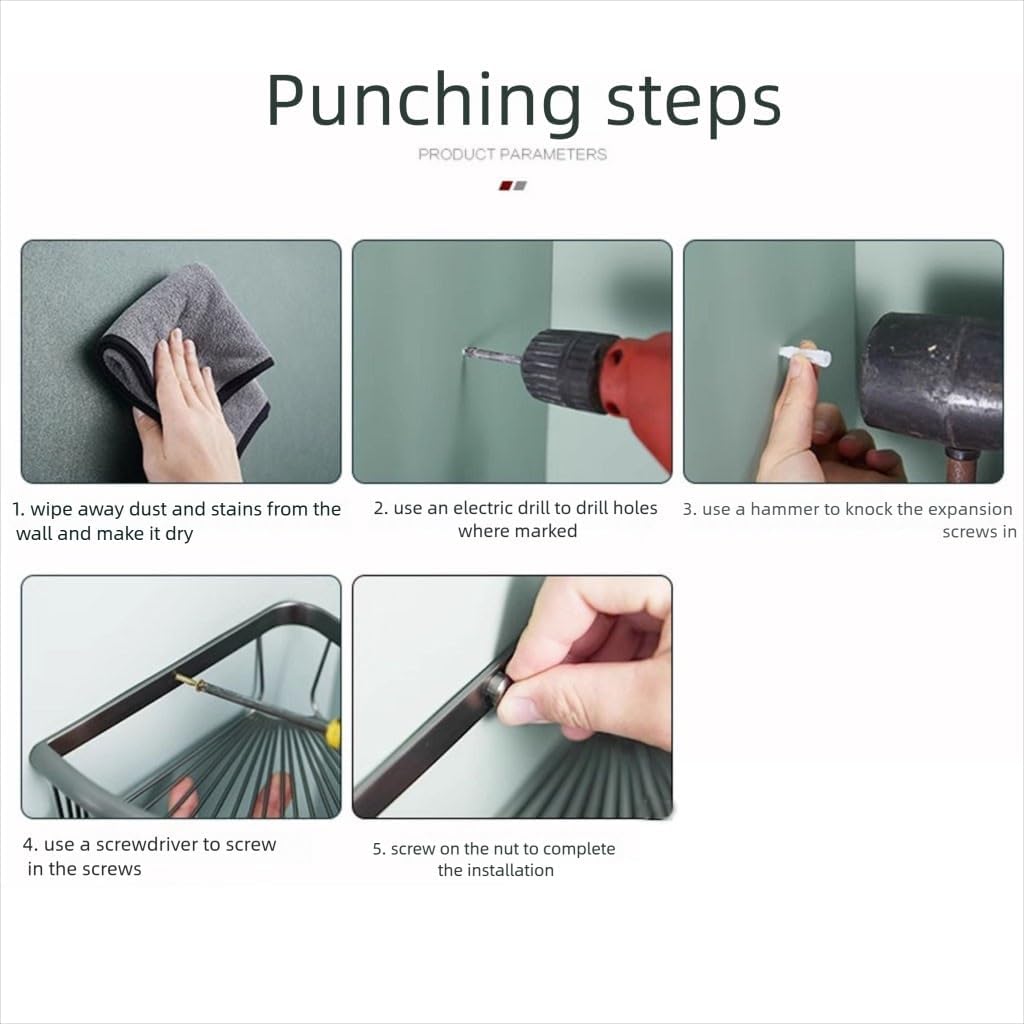 Punching steps

PRODUCT PARAMETERS

1. wipe away dust and stains from the wall and make it dry

2. use an electric drill to drill holes where marked

3. use a hammer to knock the expansion screws in

4. use a screwdriver to screw in the screws

5. screw on the nut to complete the installation