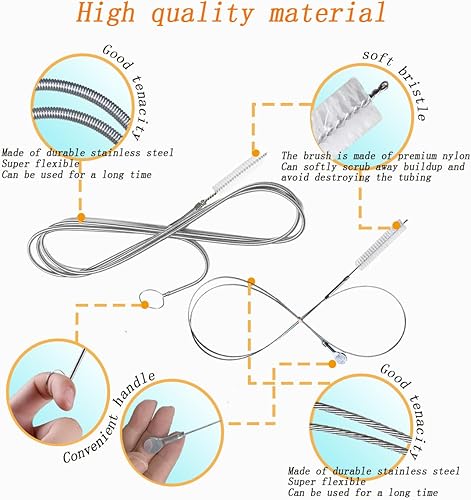 High quality material

Good tenacity

Made of durable stainless steel
Super flexible
Can be used for a long time

soft bristle

The brush is made of premium nylon
Can softly scrub away buildup and avoid destroying the tubing

Convenient handle

Good tenacity

Made of durable stainless steel
Super flexible
Can be used for a long time