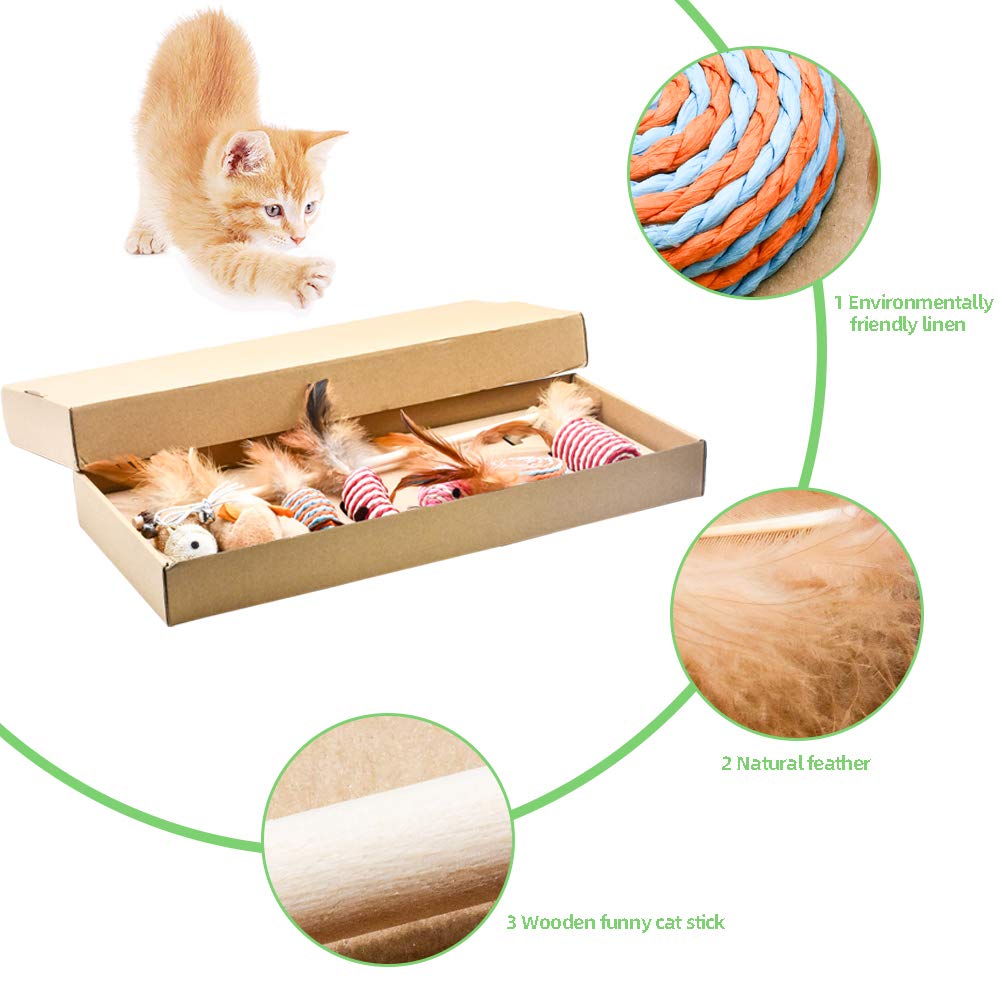 1 Environmentally friendly linen

2 Natural feather

3 Wooden funny cat stick