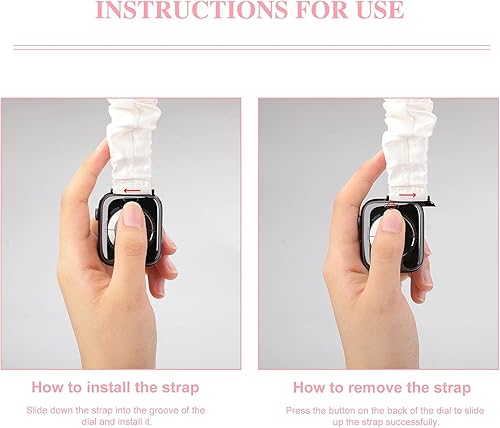 INSTRUCTIONS FOR USE

How to install the strap

Slide down the strap into the groove of the dial and install it.

How to remove the strap

Press the button on the back of the dial to slide up the strap successfully.