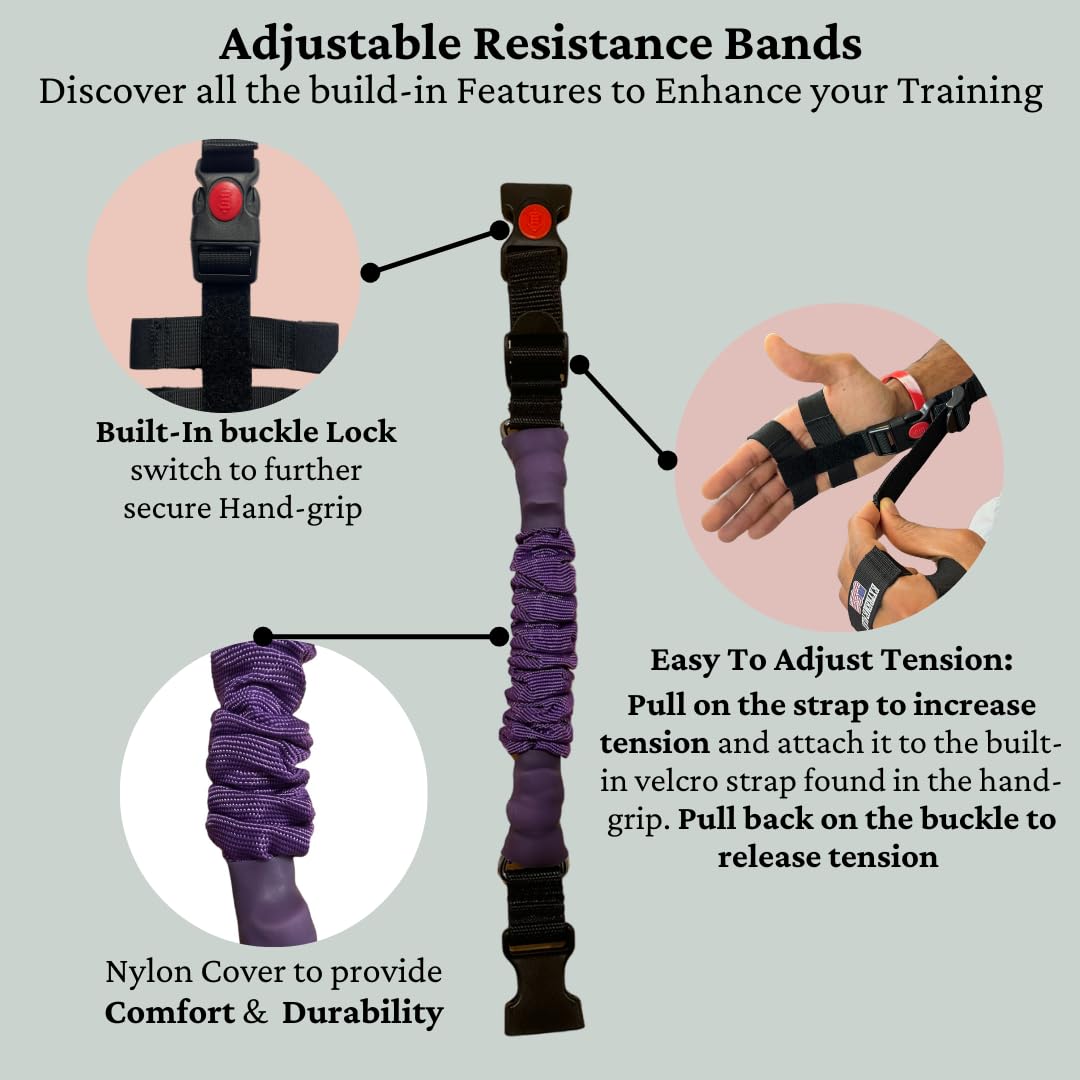 Adjustable Resistance Bands
Discover all the build-in Features to Enhance your Training

Built-In buckle Lock switch to further secure Hand-grip

Easy To Adjust Tension:
Pull on the strap to increase tension and attach it to the built-in velcro strap found in the hand-grip. Pull back on the buckle to release tension

Nylon Cover to provide Comfort & Durability