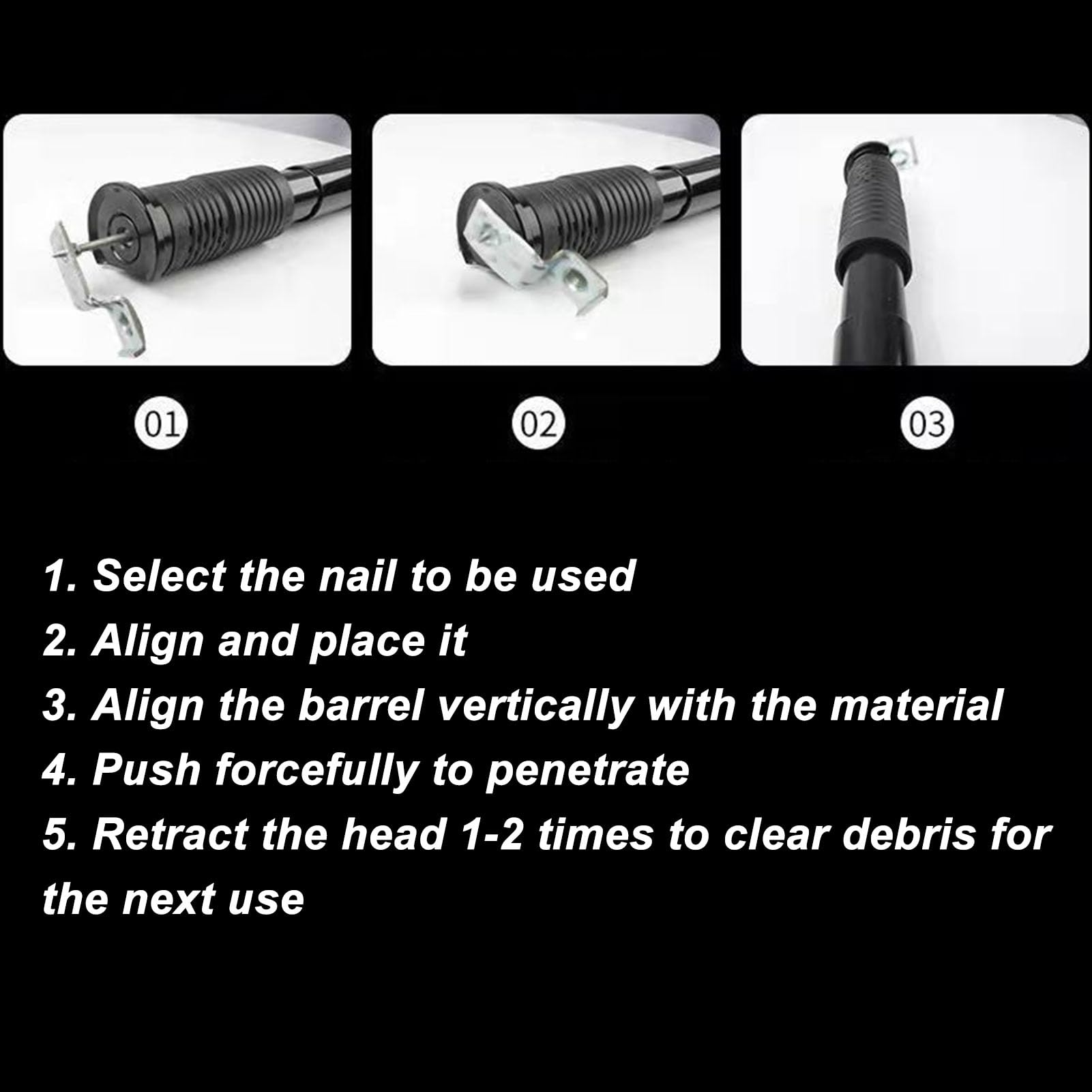 01

02

03

1. Select the nail to be used
2. Align and place it
3. Align the barrel vertically with the material
4. Push forcefully to penetrate
5. Retract the head 1-2 times to clear debris for the next use