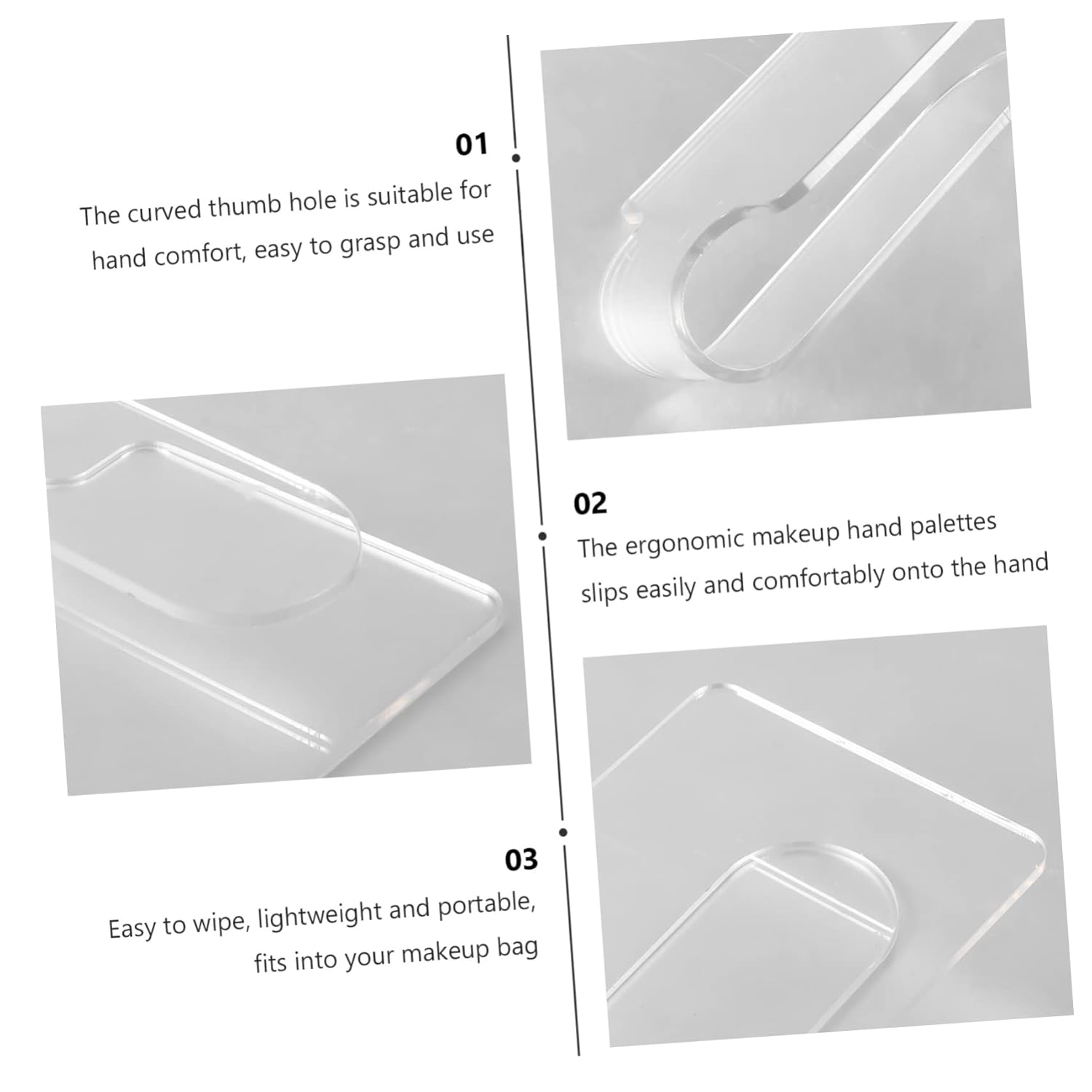 01

The curved thumb hole is suitable for hand comfort, easy to grasp and use

02

The ergonomic makeup hand palettes slips easily and comfortably onto the hand

03

Easy to wipe, lightweight and portable, fits into your makeup bag